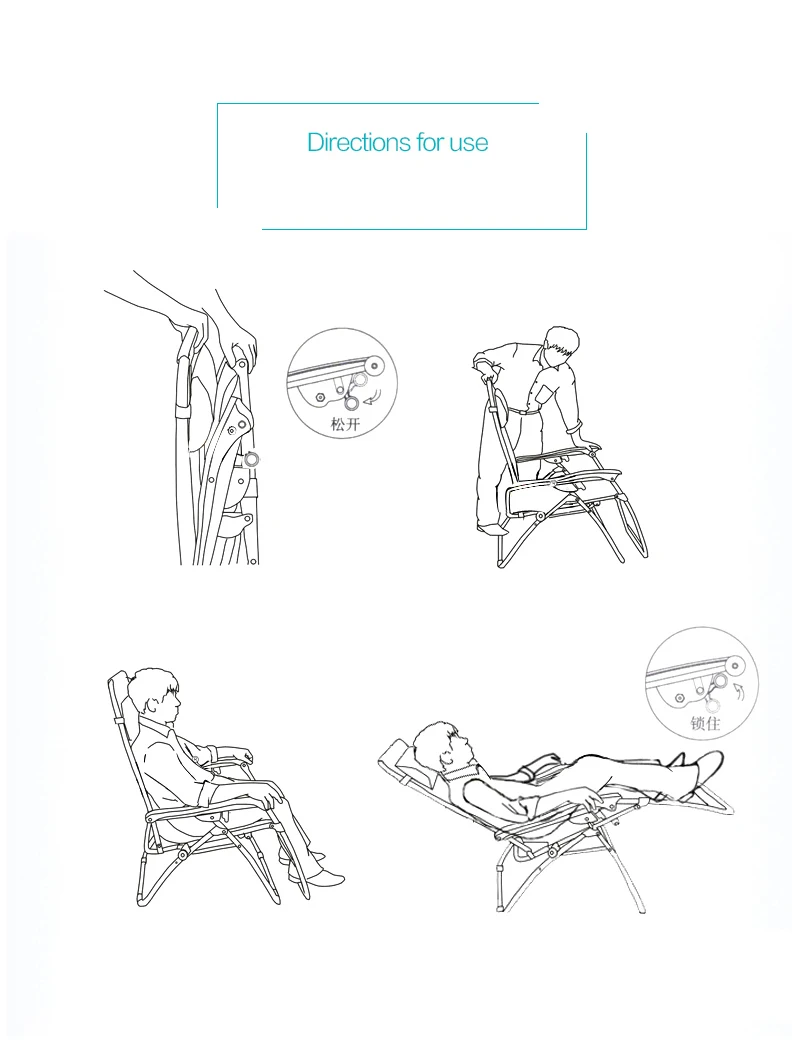 Directions for use

松开

锁住