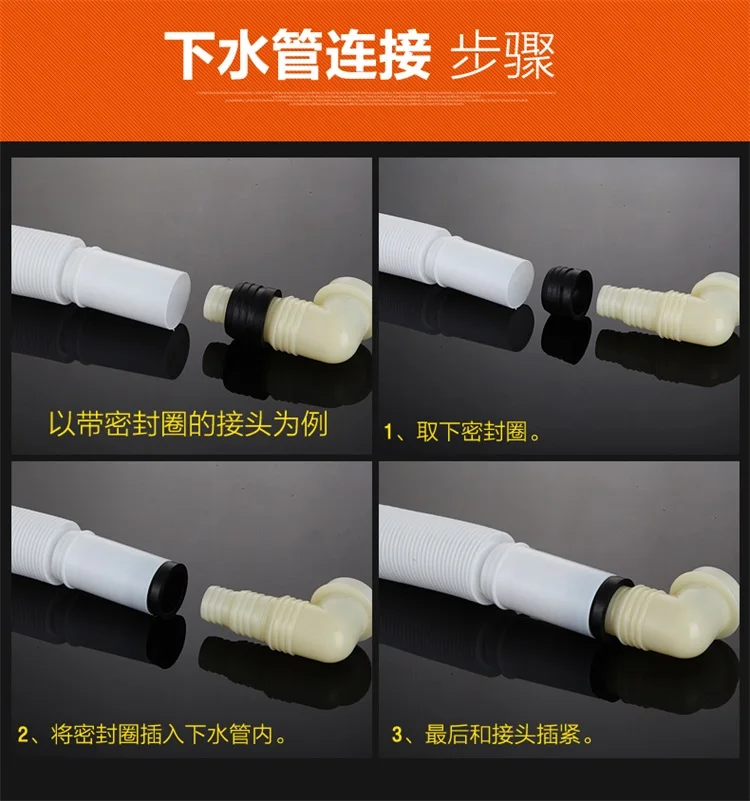 下水管连接 步骤

以带密封圈的接头为例

1、取下密封圈。

2、将密封圈插入下水管内。

3、最后和接头插紧。