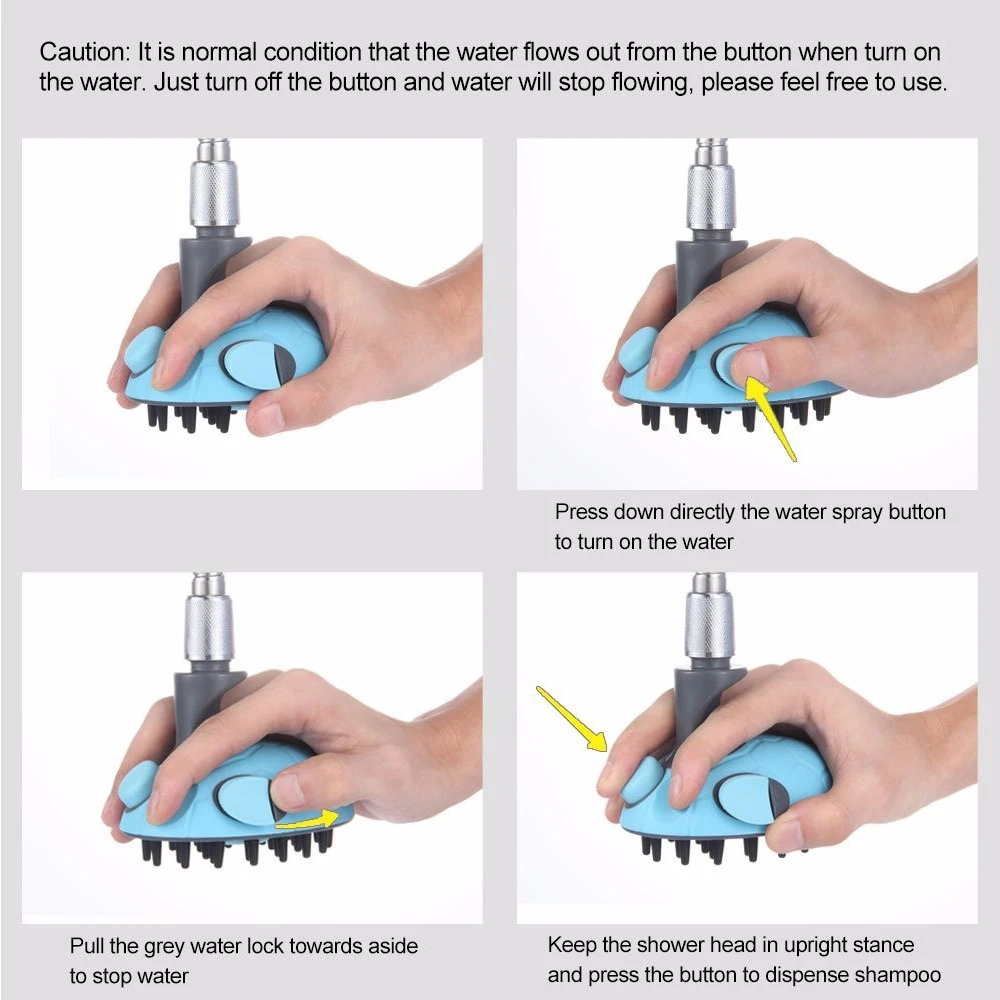 Caution: It is normal condition that the water flows out from the button when turn on the water. Just turn off the button and water will stop flowing, please feel free to use.

Press down directly the water spray button to turn on the water

Pull the grey water lock towards aside to stop water

Keep the shower head in upright stance and press the button to dispense shampoo