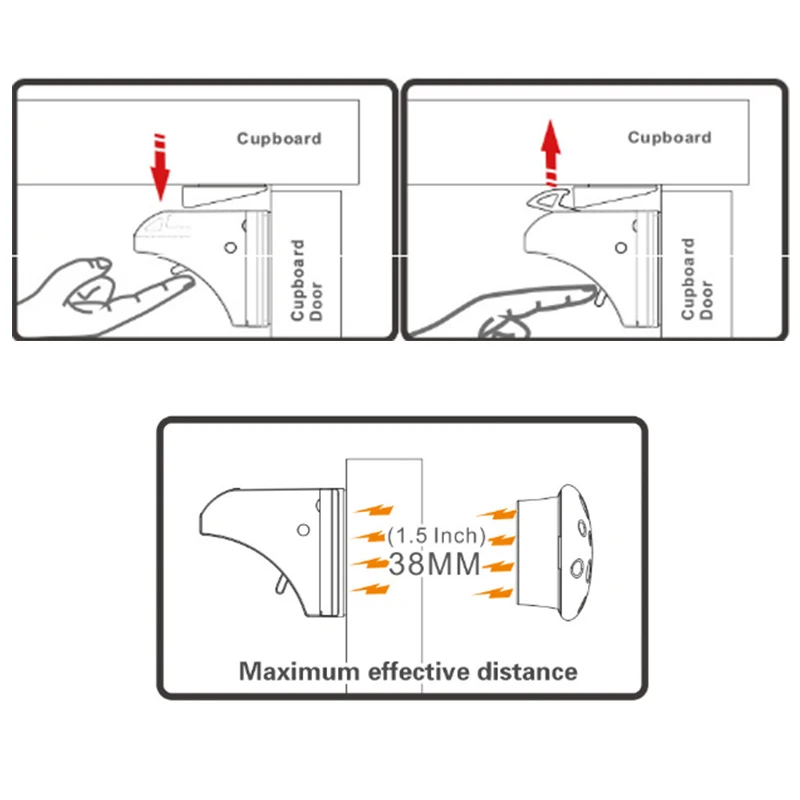 Cupboard

Cupboard Door

Cupboard

Cupboard Door

(1.5 Inch)
38MM

Maximum effective distance