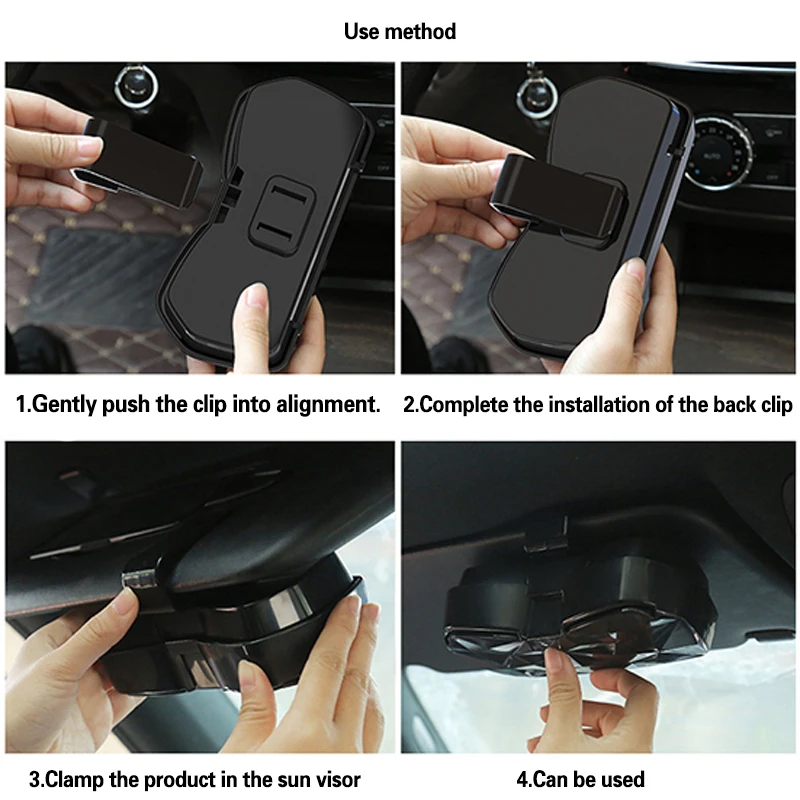 Use method

1.Gently push the clip into alignment.

2.Complete the installation of the back clip

3.Clamp the product in the sun visor

4.Can be used