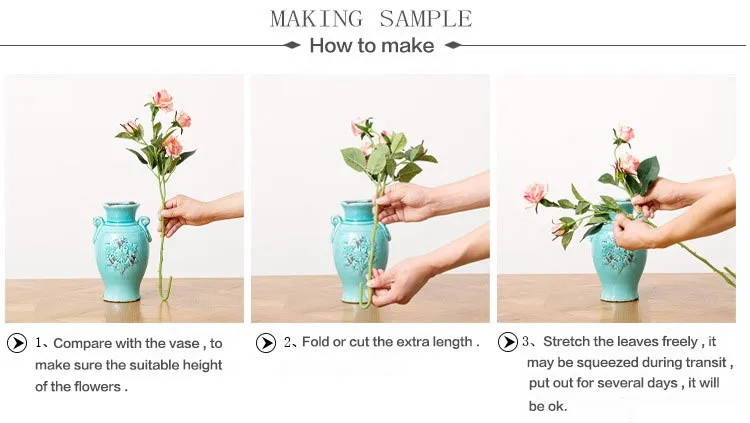 MAKING SAMPLE

How to make

1、Compare with the vase , to make sure the suitable height of the flowers .

2、Fold or cut the extra length .

3、Stretch the leaves freely , it may be squeezed during transit , put out for several days , it will be ok.