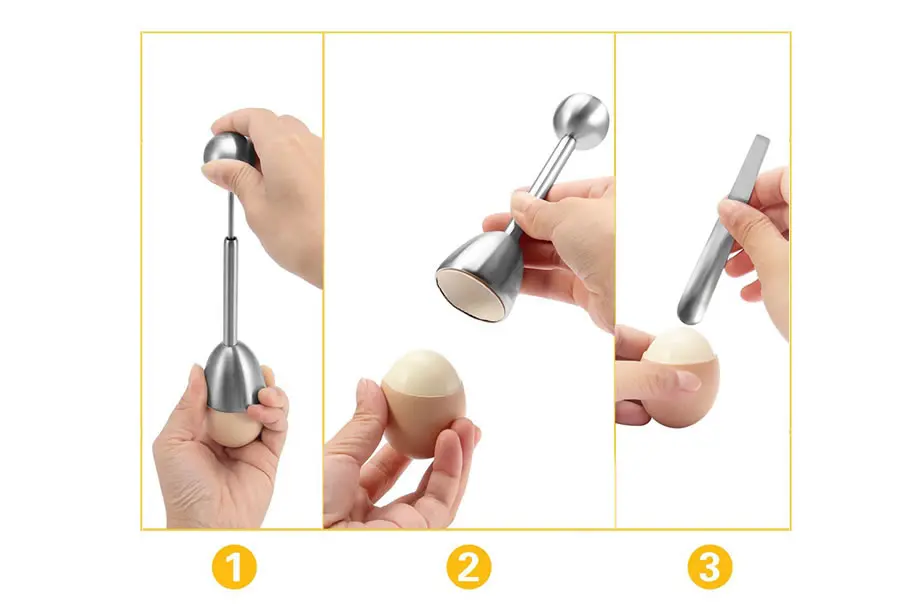 1

2

3