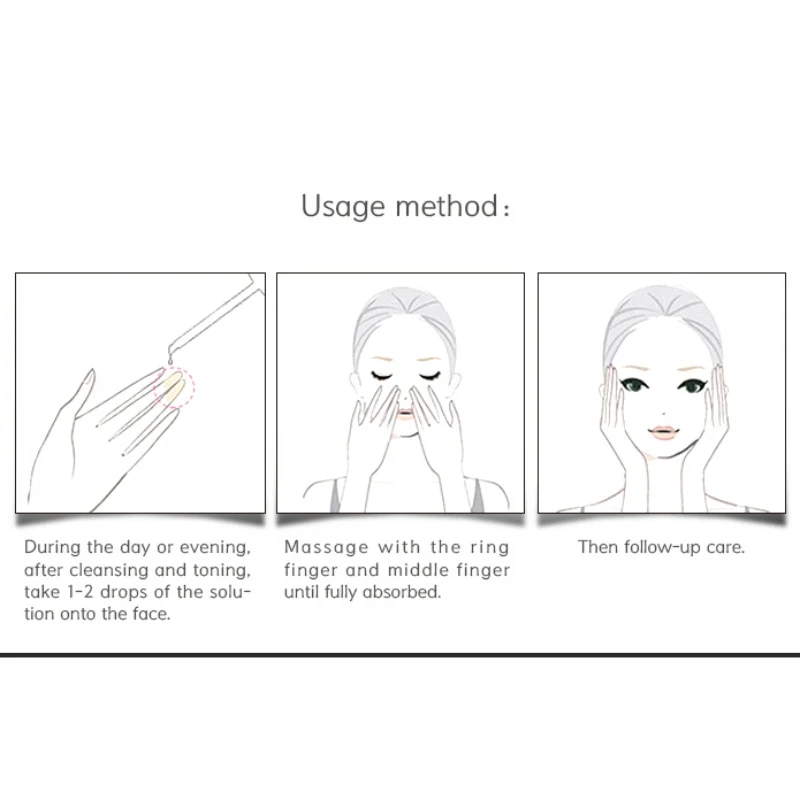 Usage method:

During the day or evening, after cleansing and toning, take 1-2 drops of the solution onto the face.

Massage with the ring finger and middle finger until fully absorbed.

Then follow-up care.