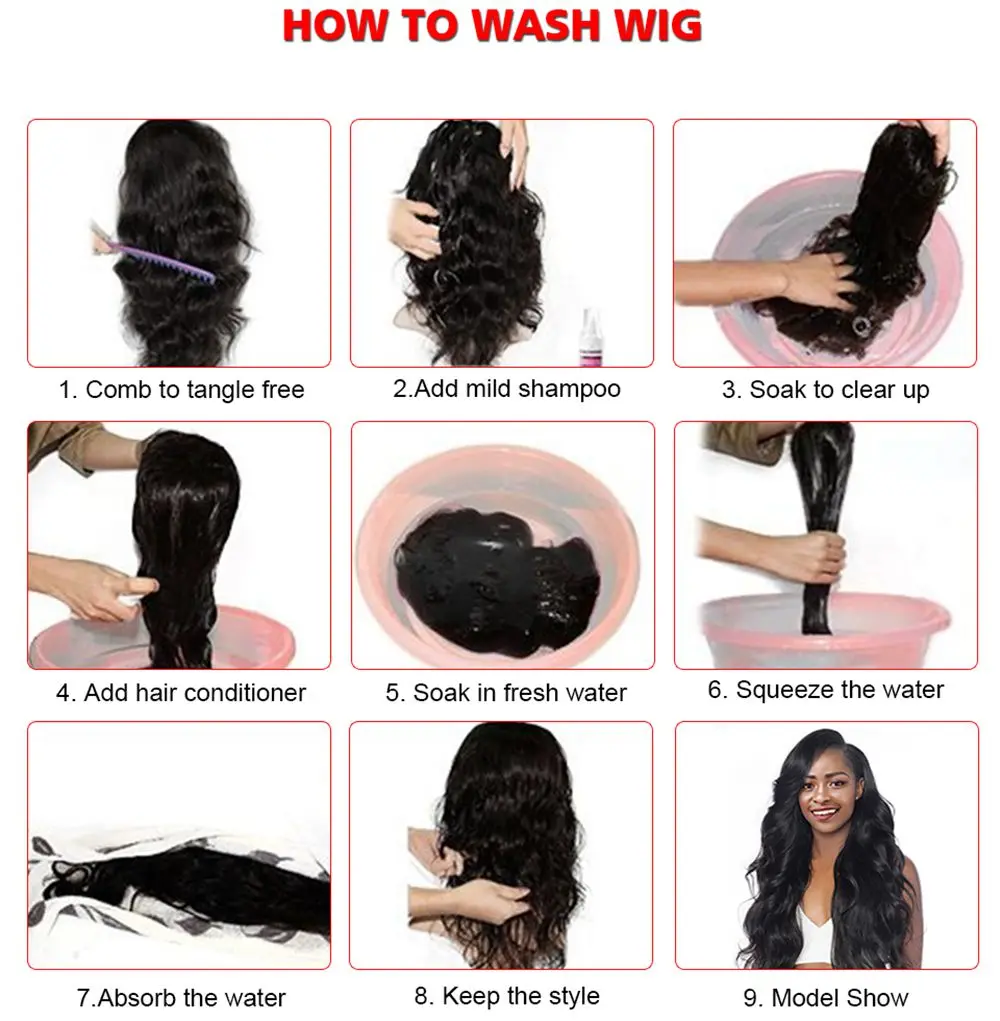 HOW TO WASH WIG

1. Comb to tangle free

2.Add mild shampoo

3. Soak to clear up

4. Add hair conditioner

5. Soak in fresh water

6. Squeeze the water

7.Absorb the water

8. Keep the style

9. Model Show