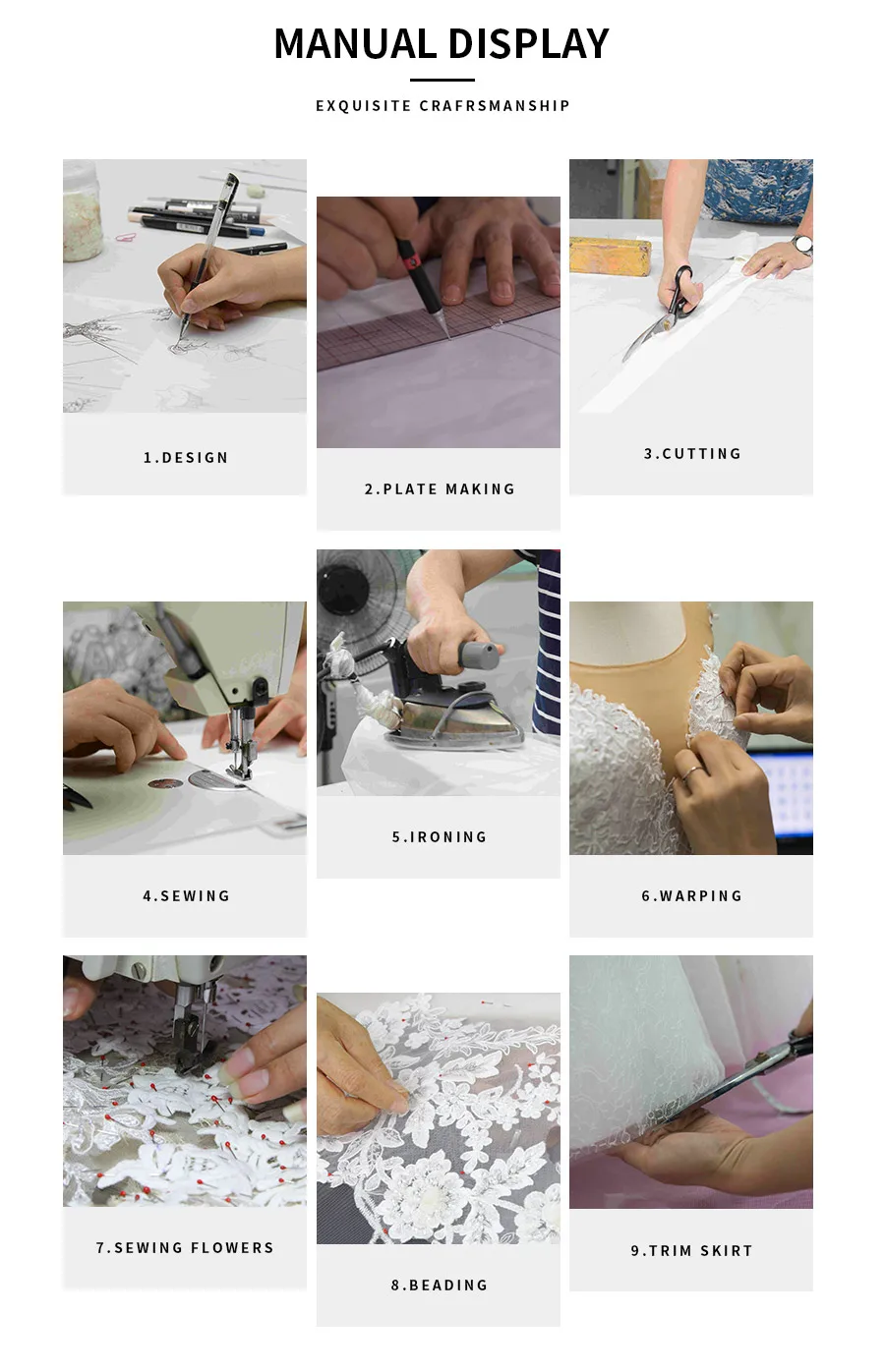 MANUAL DISPLAY

EXQUISITE CRAFRSMANSHIP

1.DESIGN

2.PLATE MAKING

3.CUTTING

4.SEWING

5.IRONING

6.WARPING

7.SEWING FLOWERS

8.BEADING

9.TRIM SKIRT