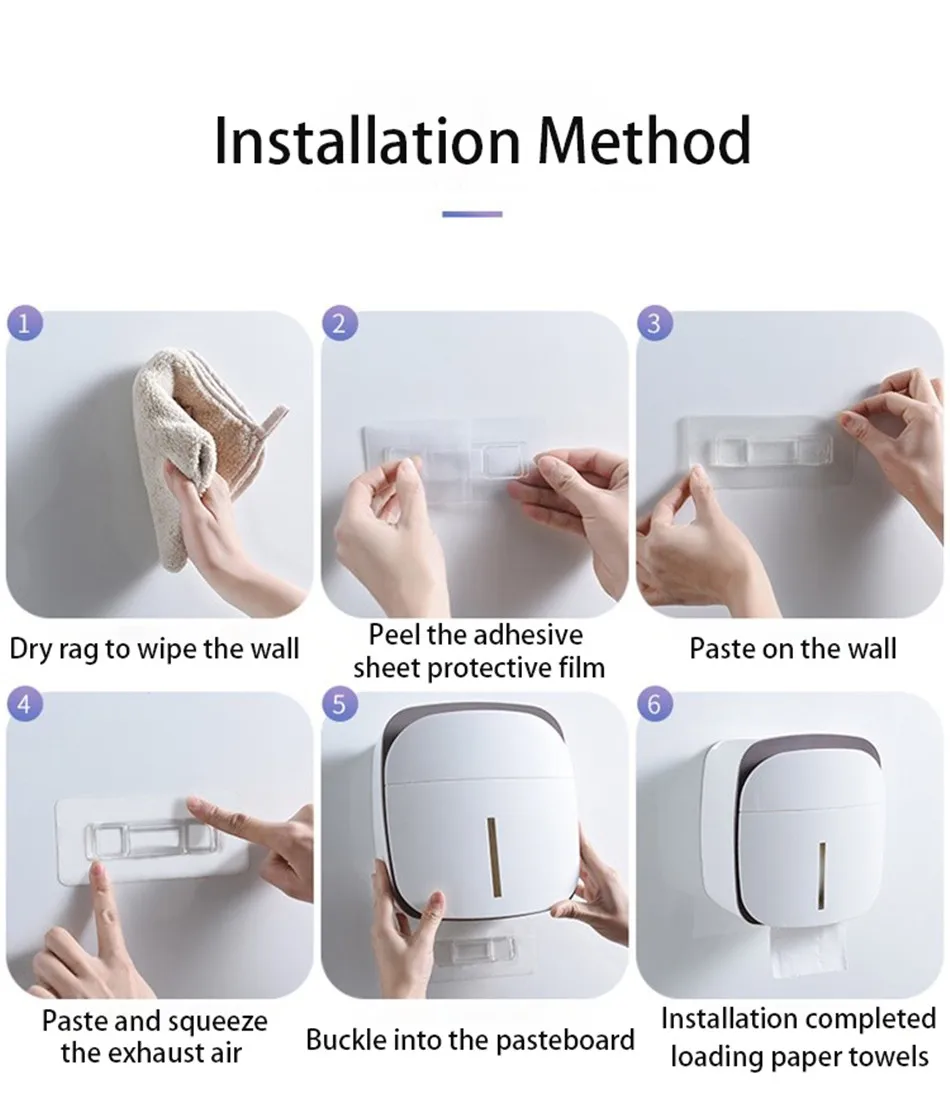 Installation Method

1
Dry rag to wipe the wall

2
Peel the adhesive sheet protective film

3
Paste on the wall

4
Paste and squeeze the exhaust air

5
Buckle into the pasteboard

6
Installation completed loading paper towels