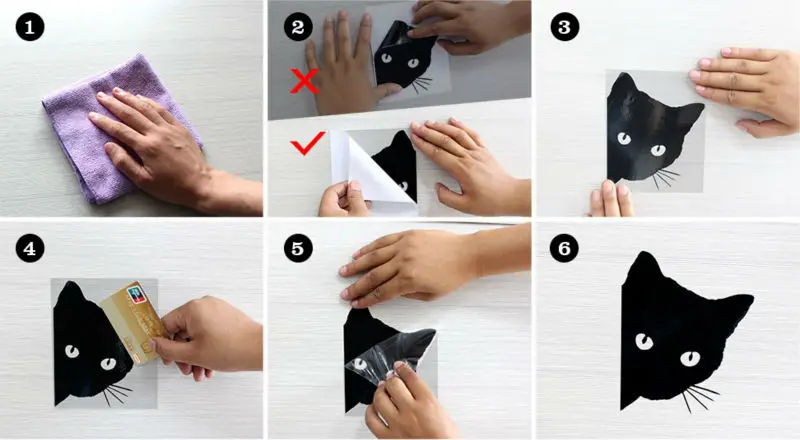 1
2
3
4
5
6