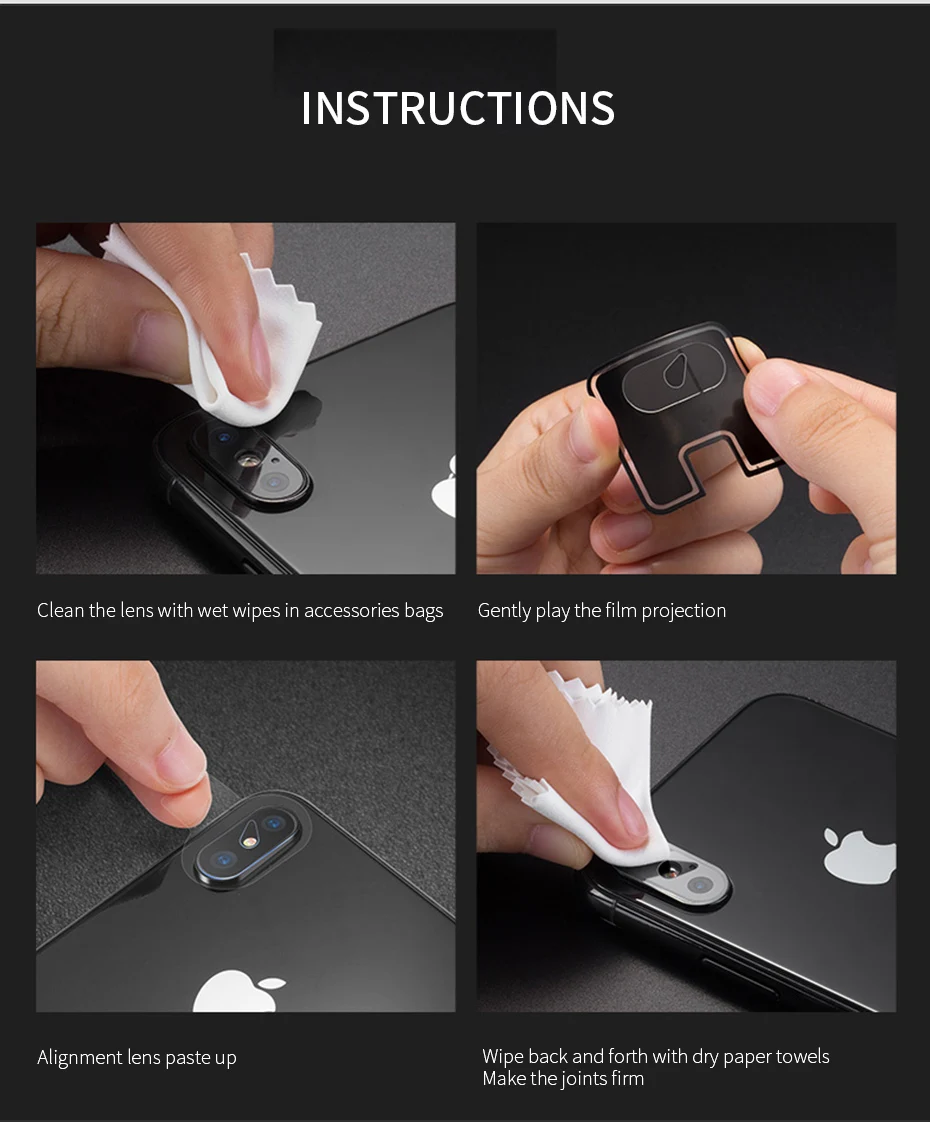 INSTRUCTIONS

Clean the lens with wet wipes in accessories bags

Gently play the film projection

Alignment lens paste up

Wipe back and forth with dry paper towels
Make the joints firm