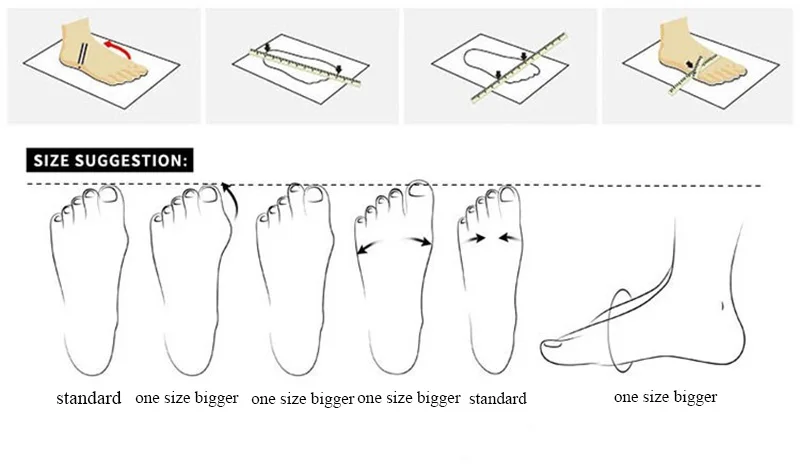 SIZE SUGGESTION:

standard one size bigger one size bigger one size bigger standard one size bigger