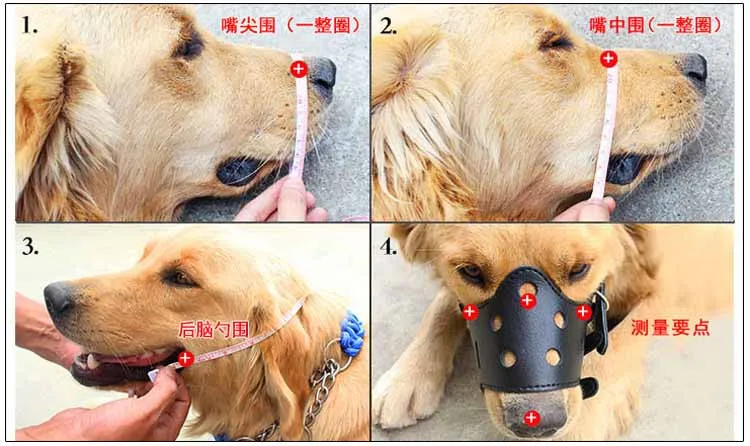 1.

嘴尖围（一整圈）

2.

嘴中围（一整圈）

3.

后脑勺围

4.

测量要点