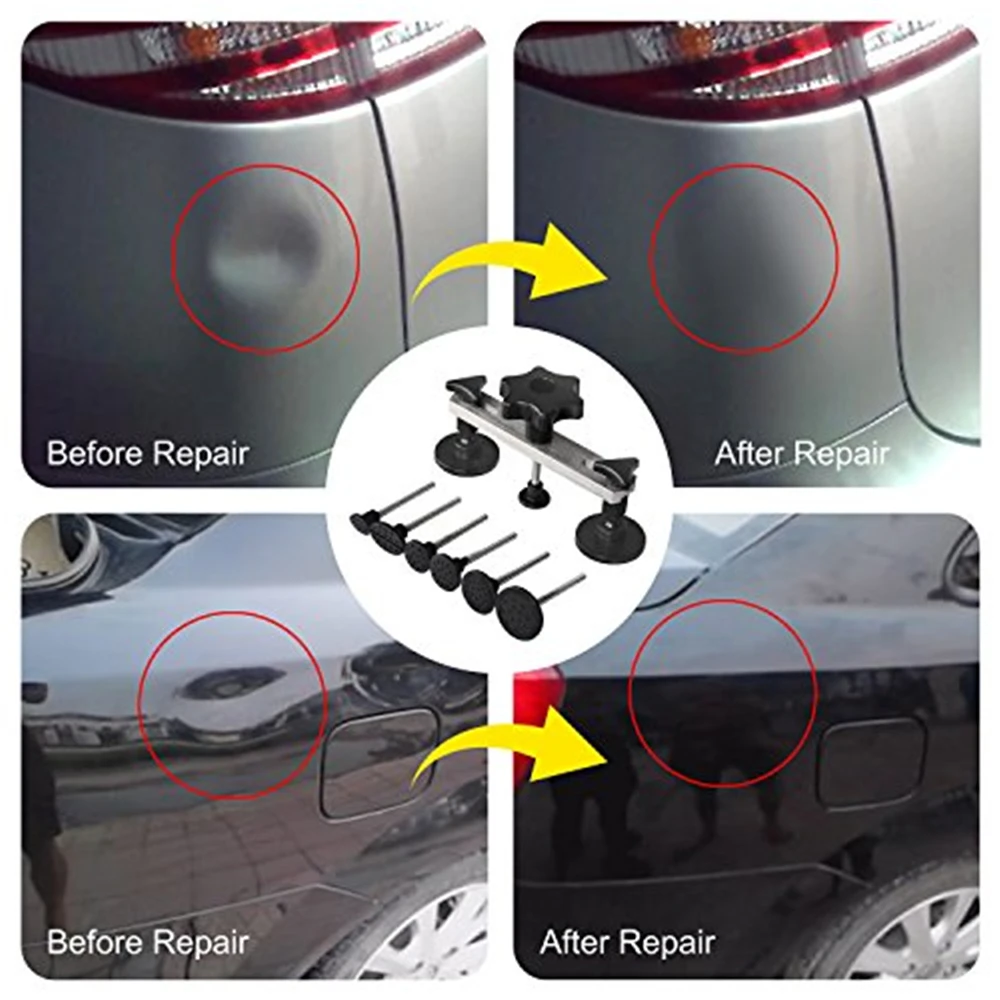 Before Repair

After Repair

Before Repair

After Repair