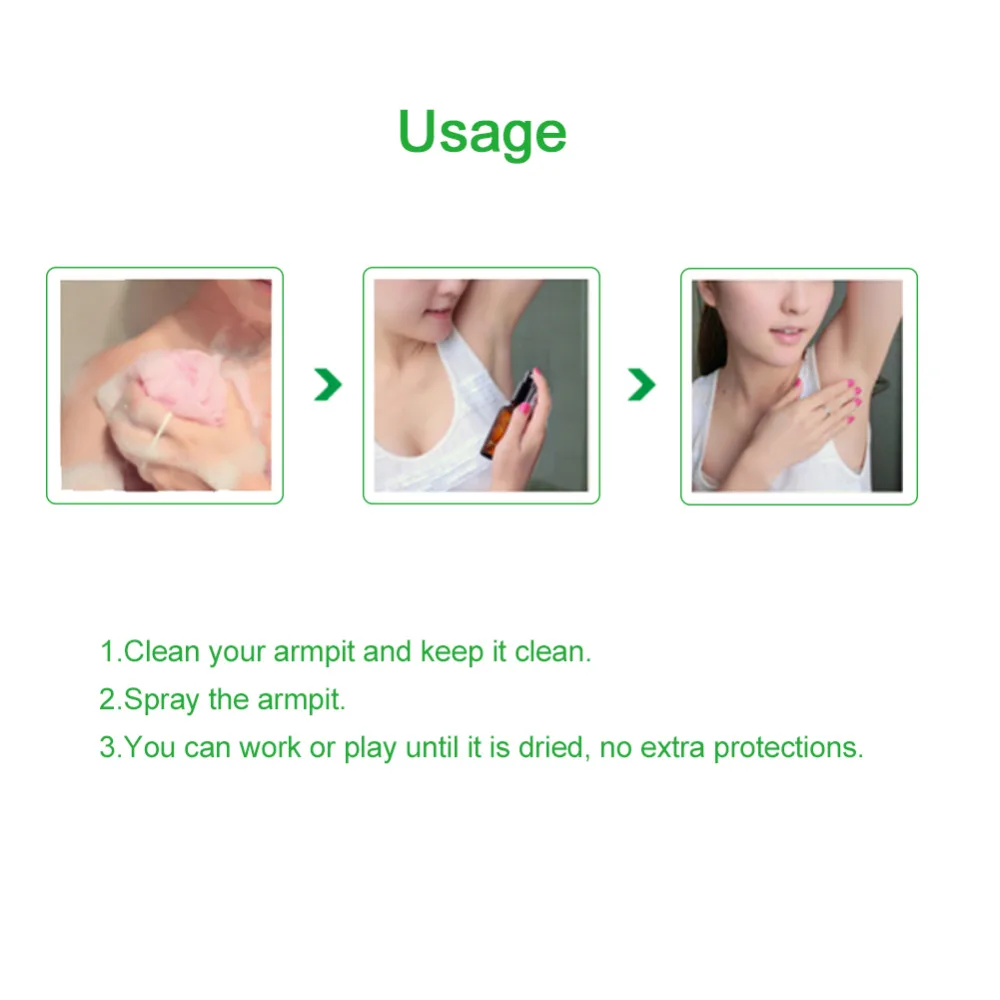 Usage

1.Clean your armpit and keep it clean.

2.Spray the armpit.

3.You can work or play until it is dried, no extra protections.