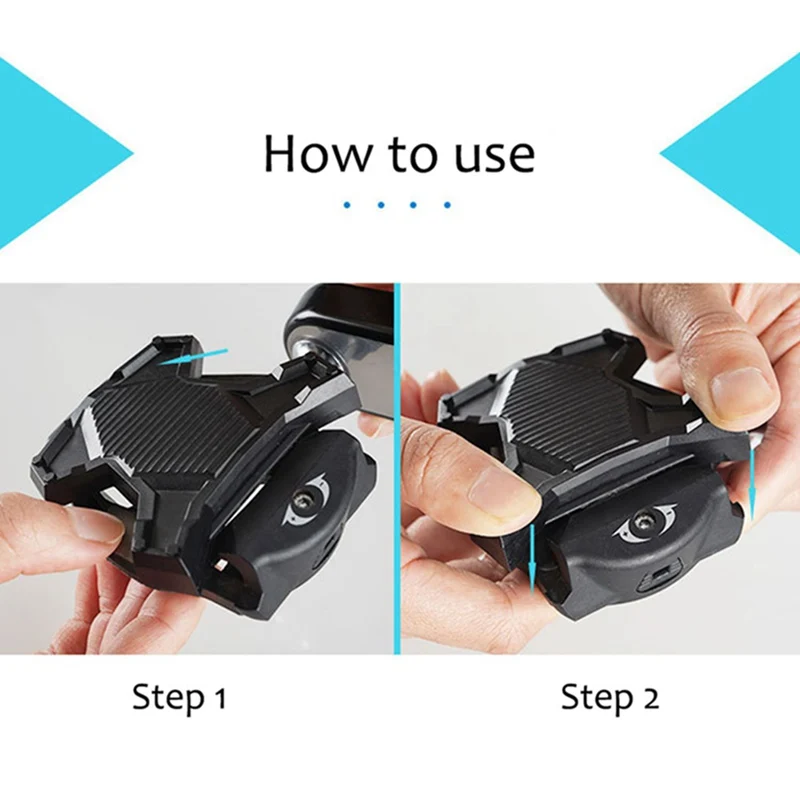 How to use

Step 1

Step 2