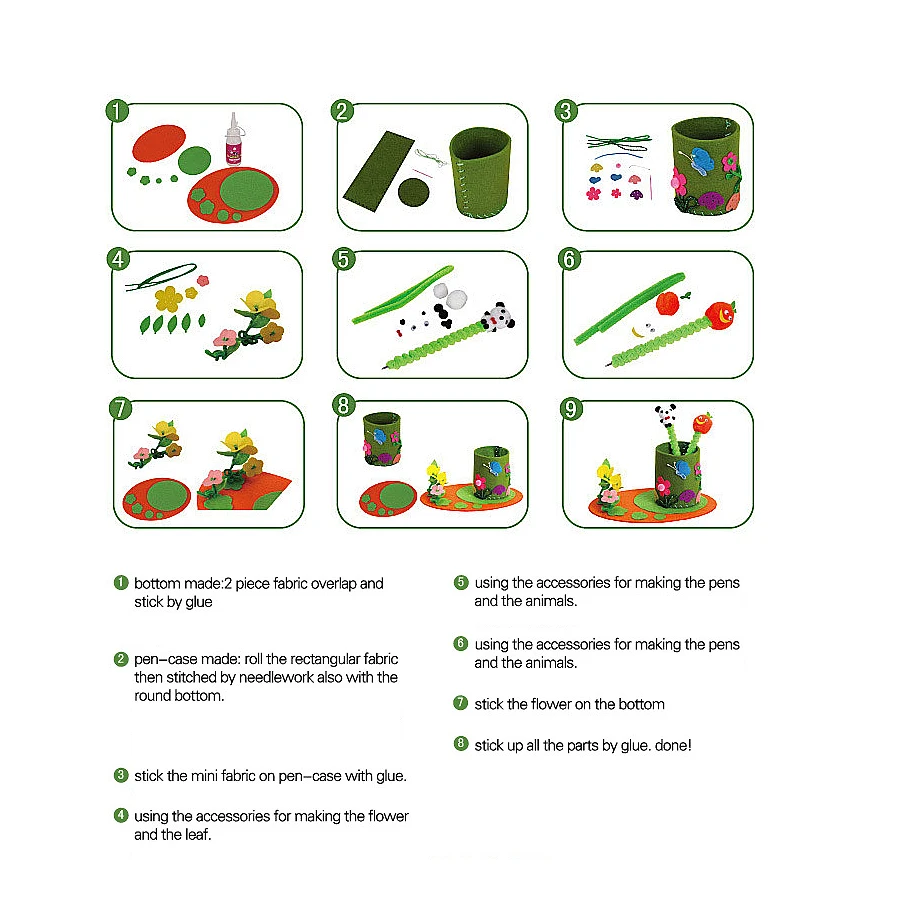 1

2

3

4

5

6

7

8

9

1 bottom made:2 piece fabric overlap and stick by glue

2 pen–case made: roll the rectangular fabric then stitched by needlework also with the round bottom.

3 stick the mini fabric on pen–case with glue.

4 using the accessories for making the flower and the leaf.

5 using the accessories for making the pens and the animals.

6 using the accessories for making the pens and the animals.

7 stick the flower on the bottom

8 stick up all the parts by glue. done!