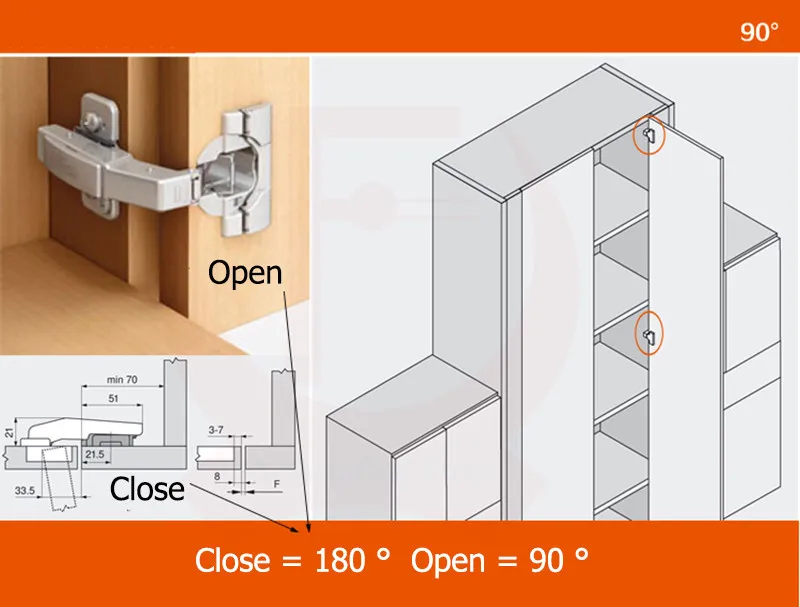 90°

Open

min 70

51

21

21.5

33.5

3-7

8

F

Close

Close = 180 ° Open = 90 °