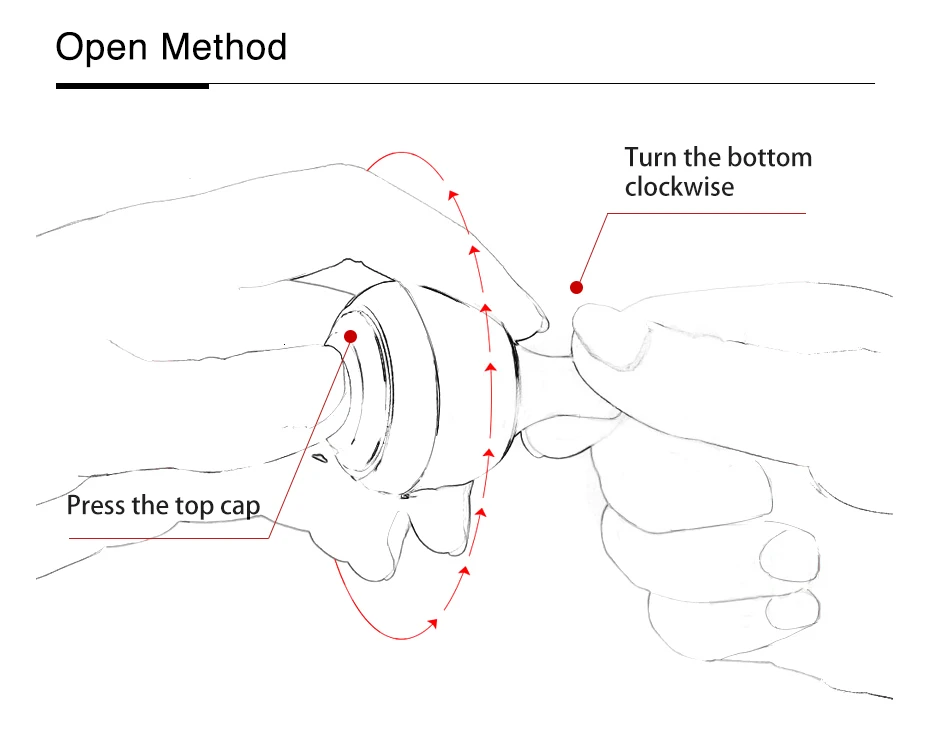 Open Method

Turn the bottom clockwise

Press the top cap