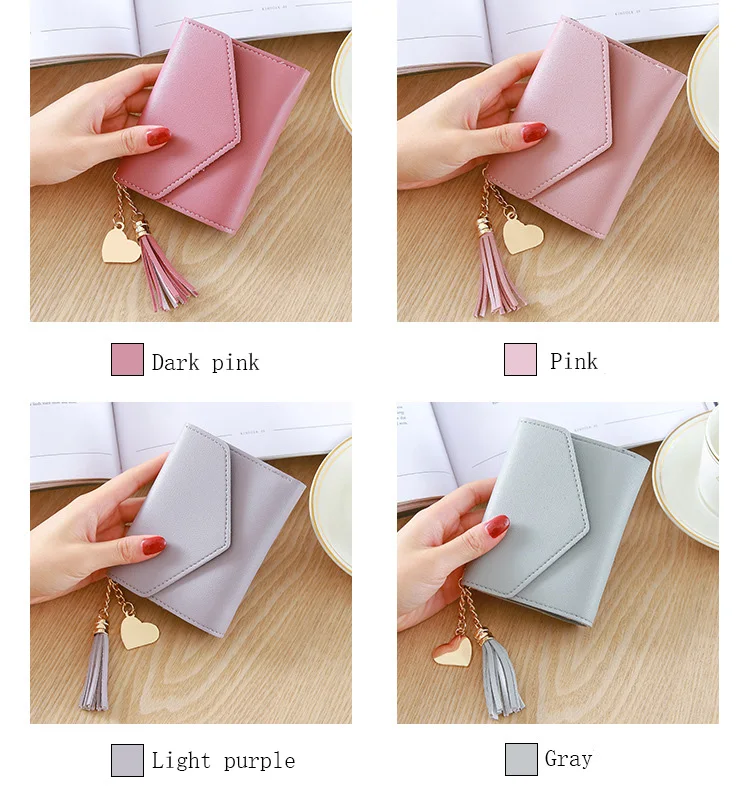 Dark pink

Pink

Light purple

Gray