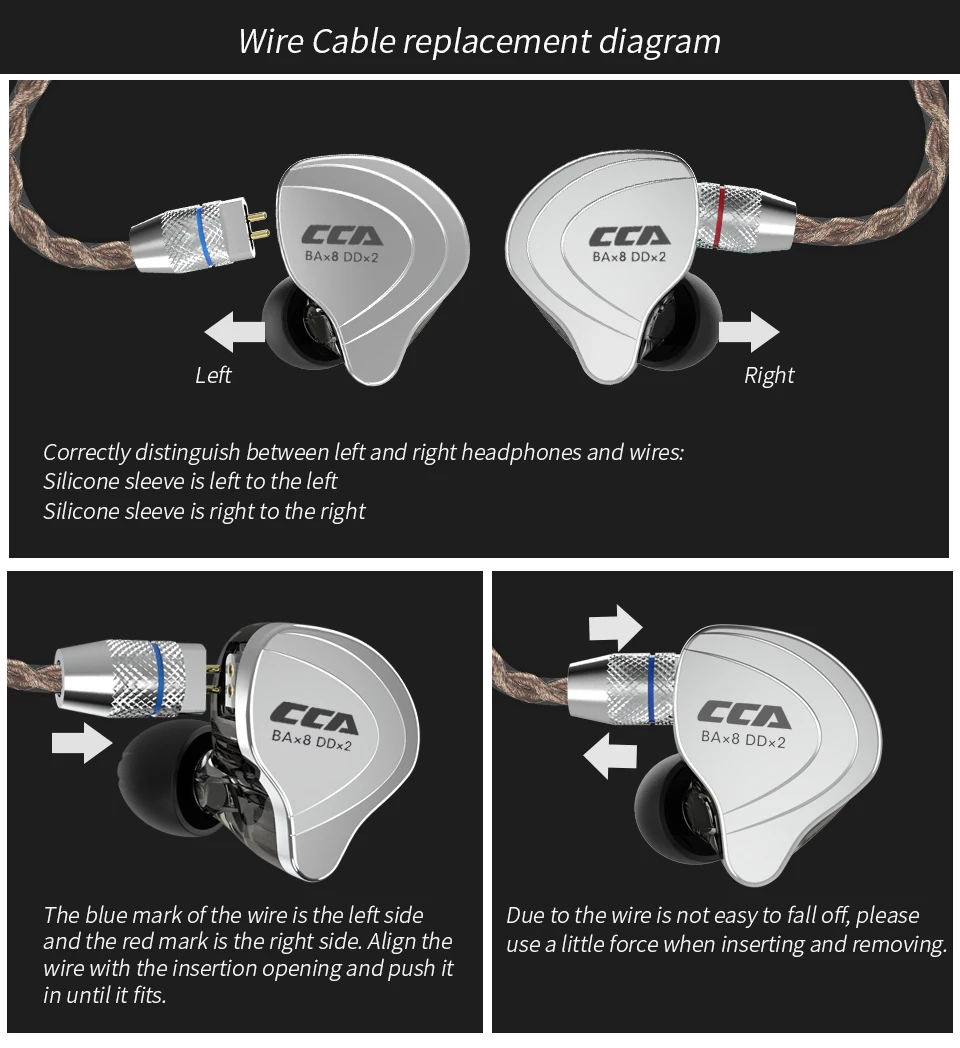 Wire Cable replacement diagram

CCA
BA×8 DD×2

CCA
BA×8 DD×2

Left

Right

Correctly distinguish between left and right headphones and wires:
Silicone sleeve is left to the left
Silicone sleeve is right to the right

CCA
BA×8 DD×2

The blue mark of the wire is the left side and the red mark is the right side. Align the wire with the insertion opening and push it in until it fits.

CCA
BA×8 DD×2

Due to the wire is not easy to fall off, please use a little force when inserting and removing.