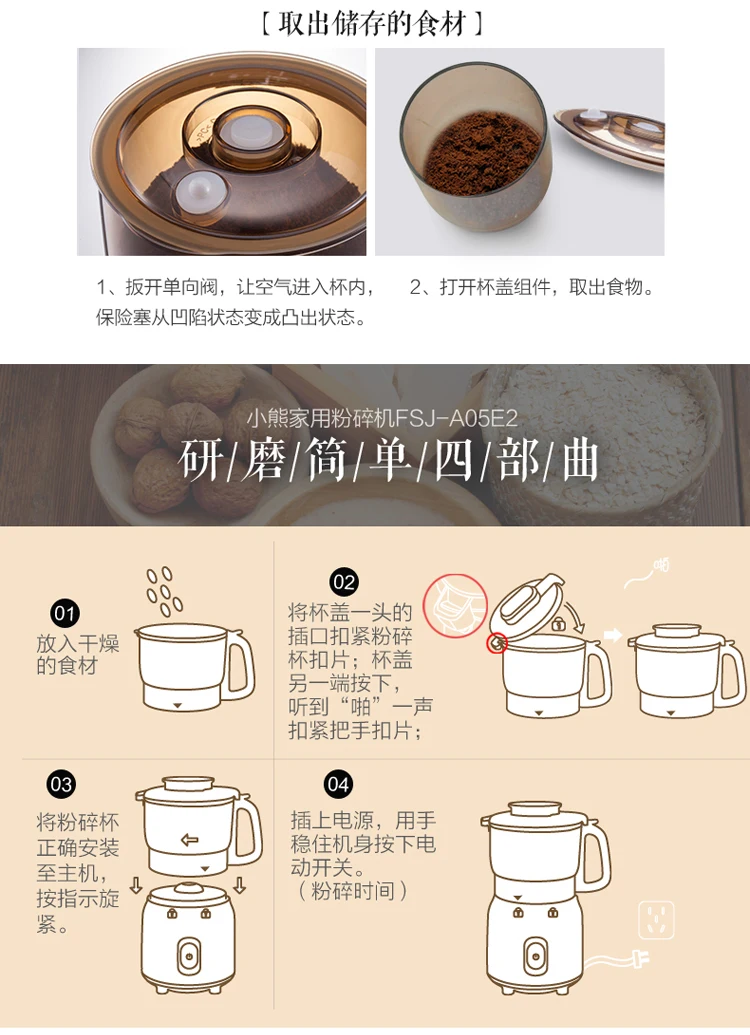 【取出储存的食材】

1、扳开单向阀，让空气进入杯内，保险塞从凹陷状态变成凸出状态。

2、打开杯盖组件，取出食物。

小熊家用粉碎机FSJ-A05E2

研/磨/简/单/四/部/曲

01
放入干燥的食材

02
将杯盖一头的插口扣紧粉碎杯扣片；杯盖另一端按下，听到“啪”一声扣紧把手扣片；

啪

03
将粉碎杯正确安装至主机，按指示旋紧。

04
插上电源，用手稳住机身按下电动开关。
（粉碎时间）