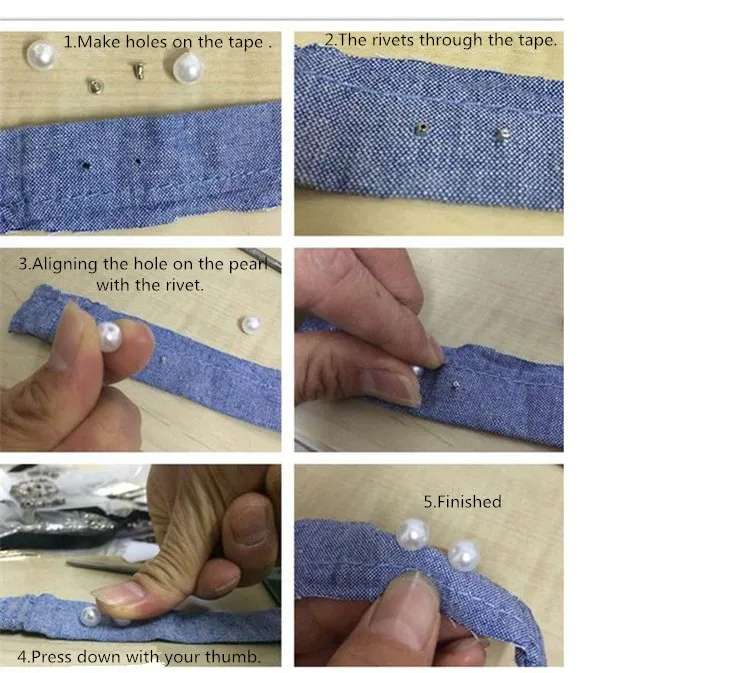 1.Make holes on the tape .

2.The rivets through the tape.

3.Aligning the hole on the pearl with the rivet.

4.Press down with your thumb.

5.Finished