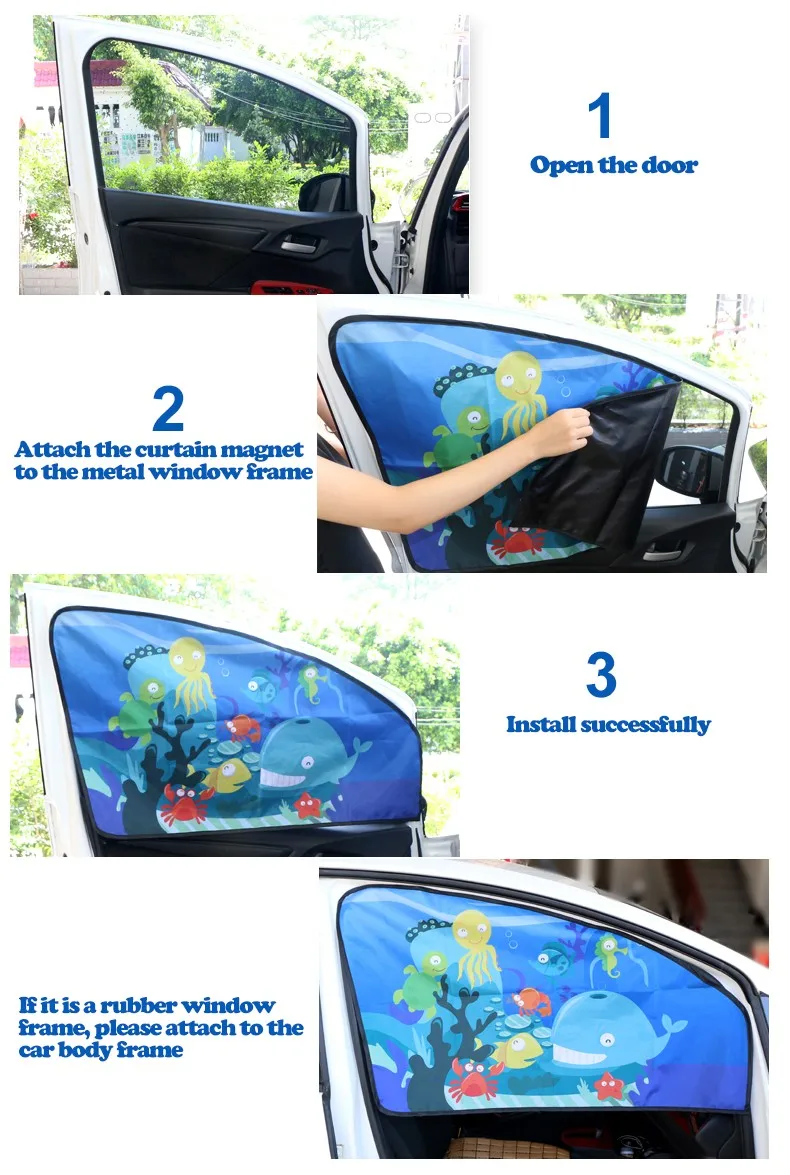 1
Open the door

2
Attach the curtain magnet to the metal window frame

3
Install successfully

If it is a rubber window frame, please attach to the car body frame