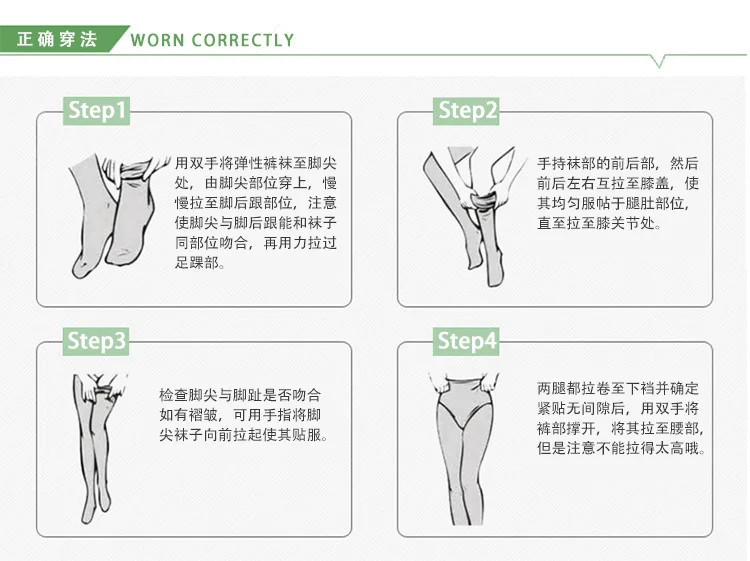 正确穿法 WORN CORRECTLY

Step1

用双手将弹性裤袜至脚尖处，由脚尖部位穿上，慢慢拉至脚后跟部位，注意使脚尖与脚后跟能和袜子同部位吻合，再用力拉过足踝部。

Step2

手持袜部的前后部，然后前后左右互拉至膝盖，使其均匀服帖于腿肚部位，直至拉至膝关节处。

Step3

检查脚尖与脚趾是否吻合如有褶皱，可用手指将脚尖袜子向前拉起使其贴服。

Step4

两腿都拉卷至下裆并确定紧贴无间隙后，用双手将裤部撑开，将其拉至腰部，但是注意不能拉得太高哦。