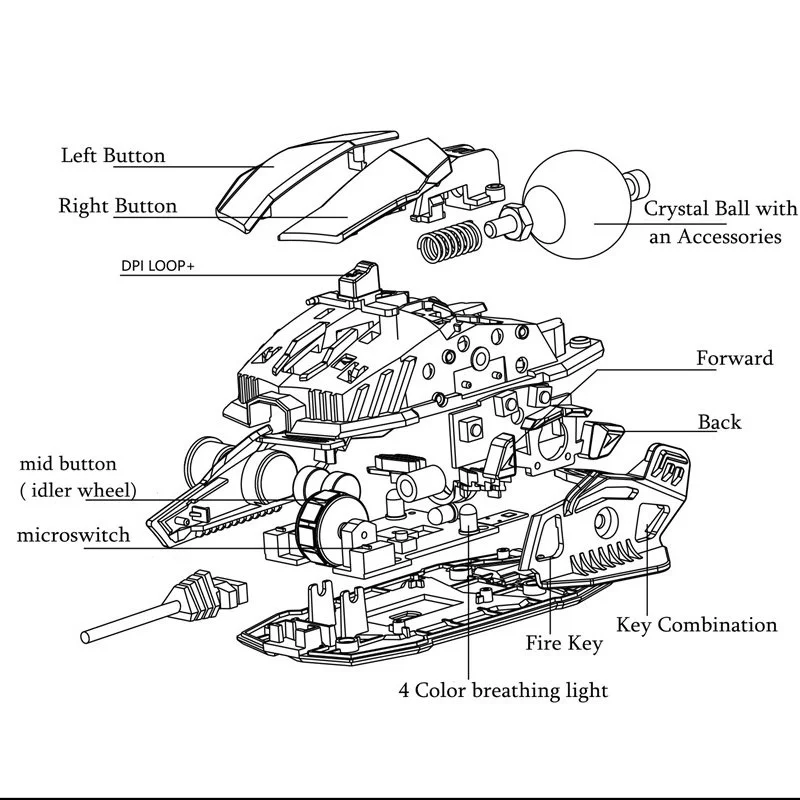 Left Button
Right Button
Crystal Ball with an Accessories
DPI LOOP+
Forward
Back
mid button ( idler wheel)
microswitch
Key Combination
Fire Key
4 Color breathing light