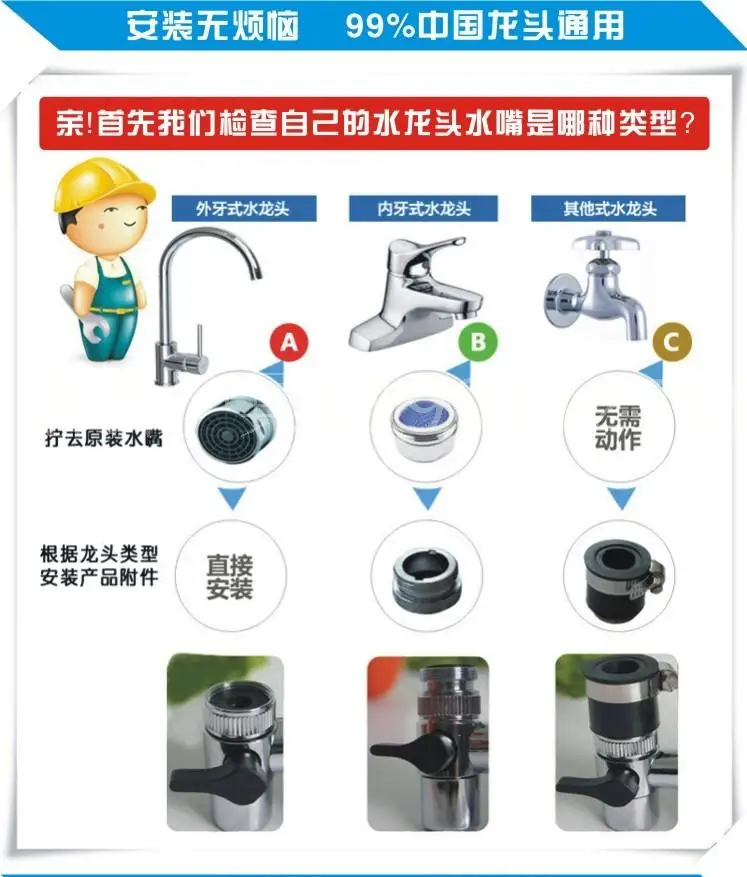 安装无烦恼　99%中国龙头通用

亲!首先我们检查自己的水龙头水嘴是哪种类型?

外牙式水龙头

内牙式水龙头

其他式水龙头

A

B

C

拧去原装水嘴

无需动作

根据龙头类型安装产品附件

直接安装