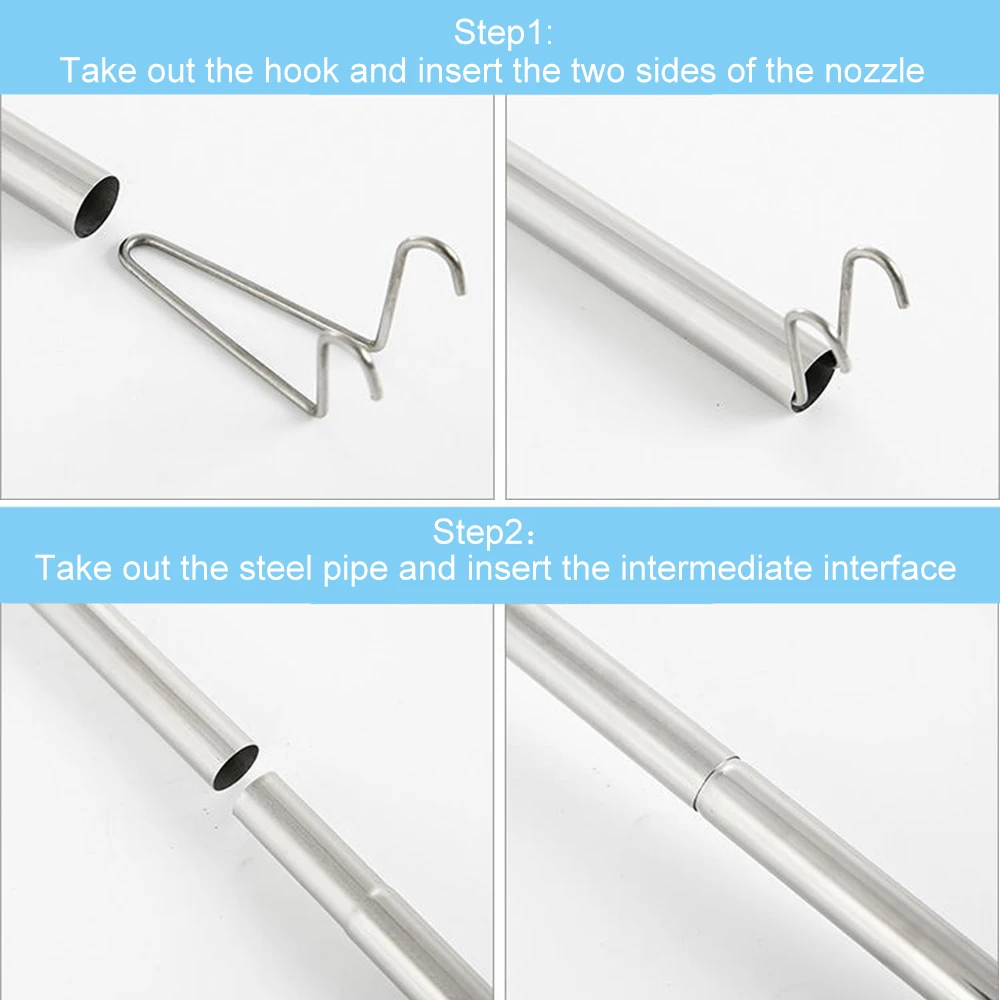 Step1:
Take out the hook and insert the two sides of the nozzle

Step2：
Take out the steel pipe and insert the intermediate interface