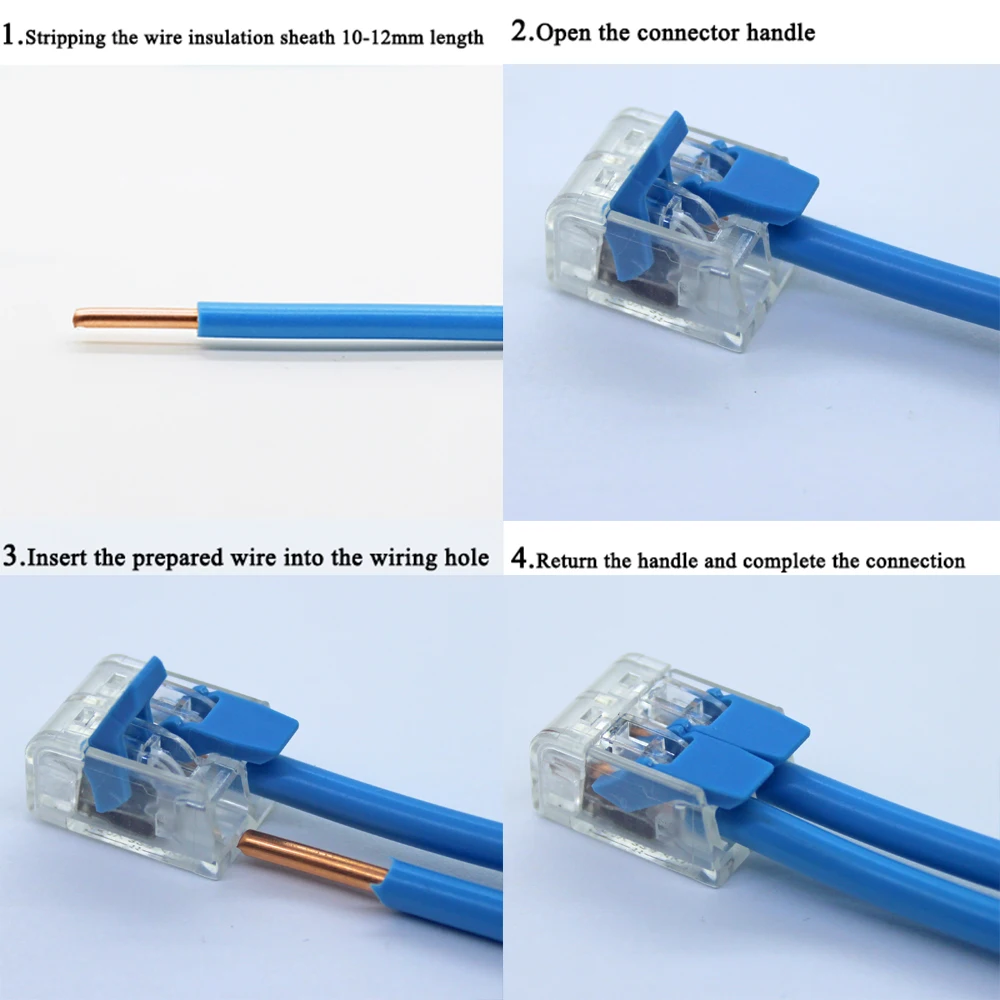 1.Stripping the wire insulation sheath 10-12mm length

2.Open the connector handle

3.Insert the prepared wire into the wiring hole

4.Return the handle and complete the connection