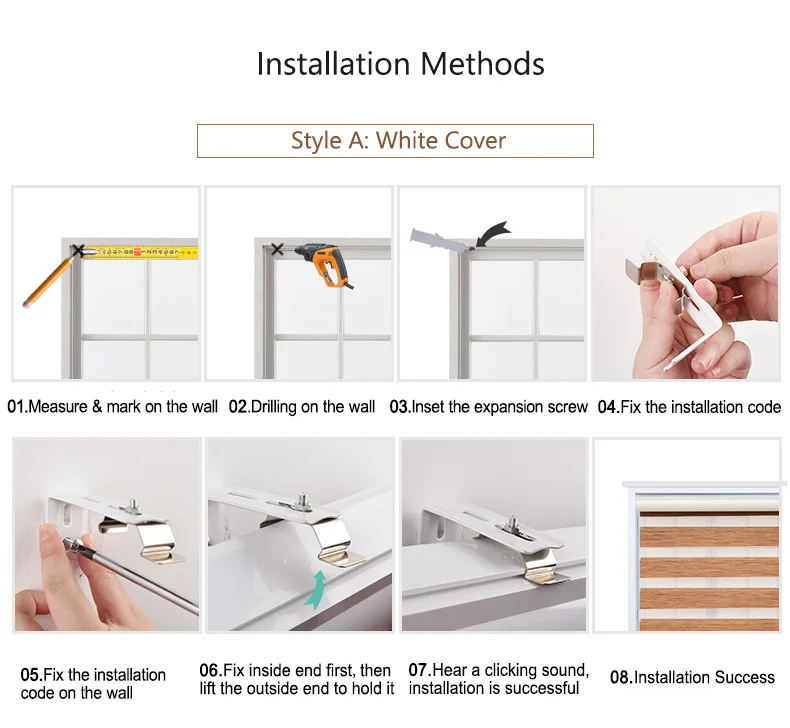 Installation Methods

Style A: White Cover

01.Measure & mark on the wall

02.Drilling on the wall

03.Inset the expansion screw

04.Fix the installation code

05.Fix the installation code on the wall

06.Fix inside end first, then lift the outside end to hold it

07.Hear a clicking sound, installation is successful

08.Installation Success