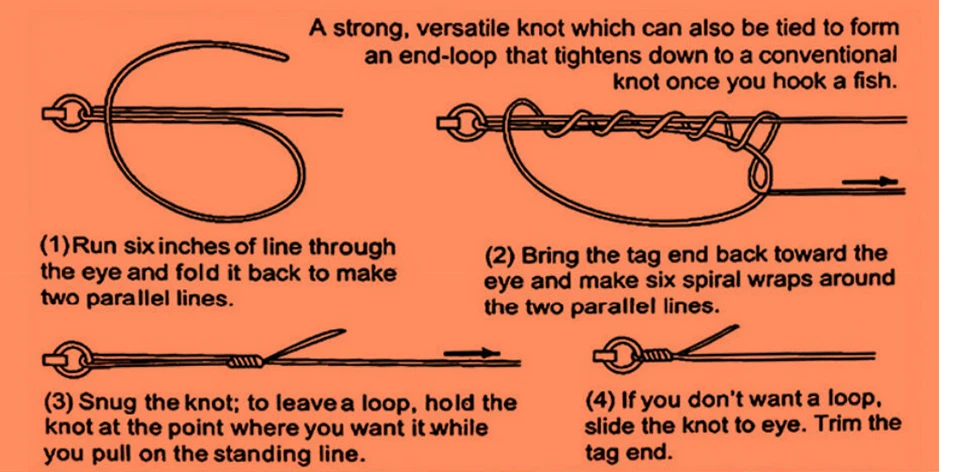 A strong, versatile knot which can also be tied to form an end-loop that tightens down to a conventional knot once you hook a fish.

(1) Run six inches of line through the eye and fold it back to make two parallel lines.

(2) Bring the tag end back toward the eye and make six spiral wraps around the two parallel lines.

(3) Snug the knot; to leave a loop, hold the knot at the point where you want it while you pull on the standing line.

(4) If you don't want a loop, slide the knot to eye. Trim the tag end.