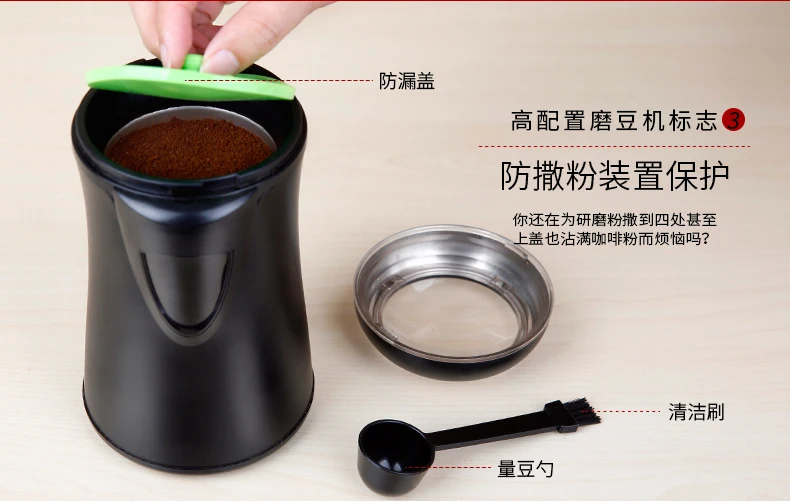 防漏盖

高配置磨豆机标志 3

防撒粉装置保护

你还在为研磨粉撒到四处甚至上盖也沾满咖啡粉而烦恼吗？

清洁刷

量豆勺