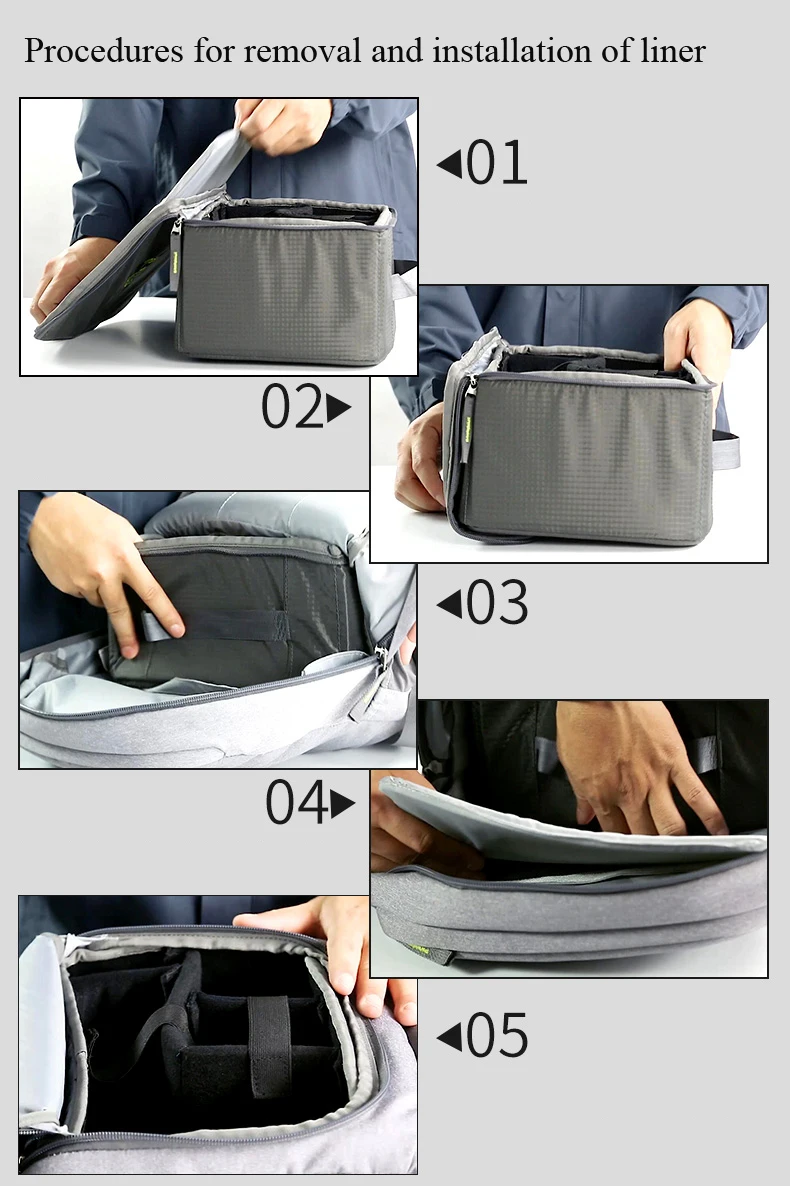 Procedures for removal and installation of liner

◀01

02▶

◀03

04▶

◀05