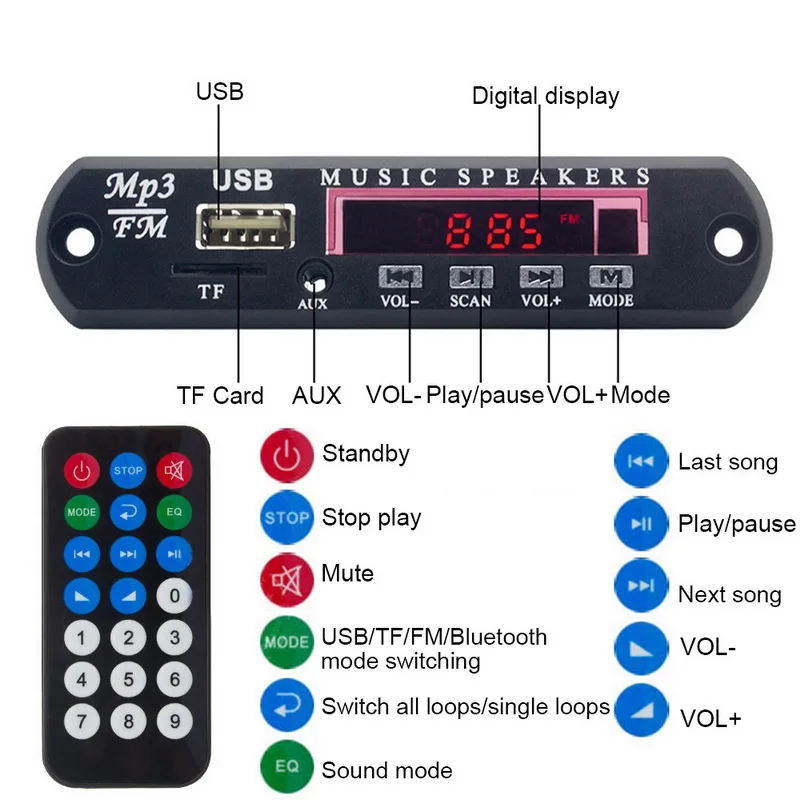 USB

Digital display

Mp3
FM

USB

MUSIC SPEAKERS

885 FM

TF

AUX

VOL-

SCAN

VOL+

M
MODE

TF Card AUX VOL- Play/pause VOL+ Mode

STOP

MODE

EQ

0

1 2 3

4 5 6

7 8 9

Standby

STOP Stop play

Mute

MODE USB/TF/FM/Bluetooth mode switching

Switch all loops/single loops

EQ Sound mode

Last song

Play/pause

Next song

VOL-

VOL+