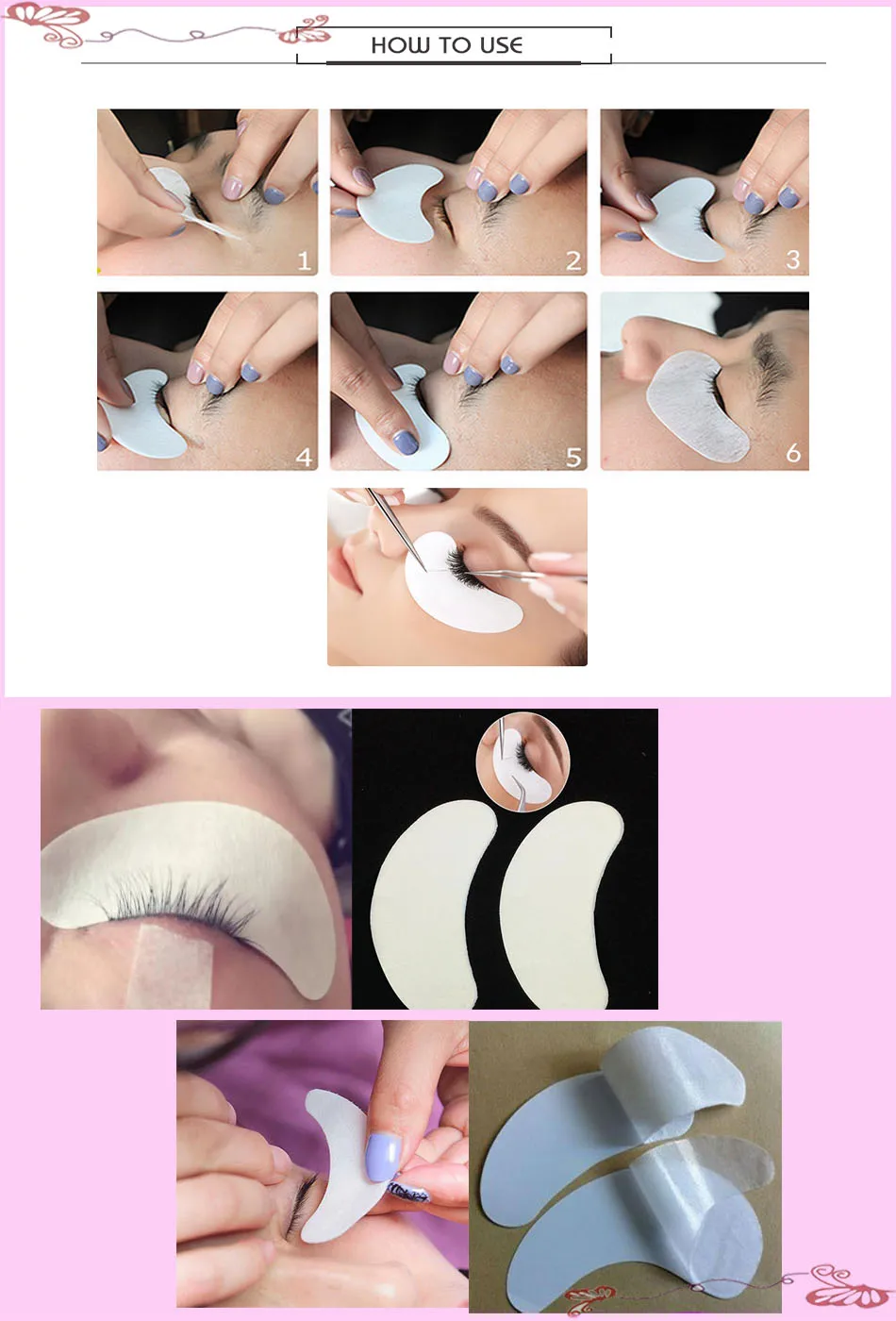 HOW TO USE

1

2

3

4

5

6