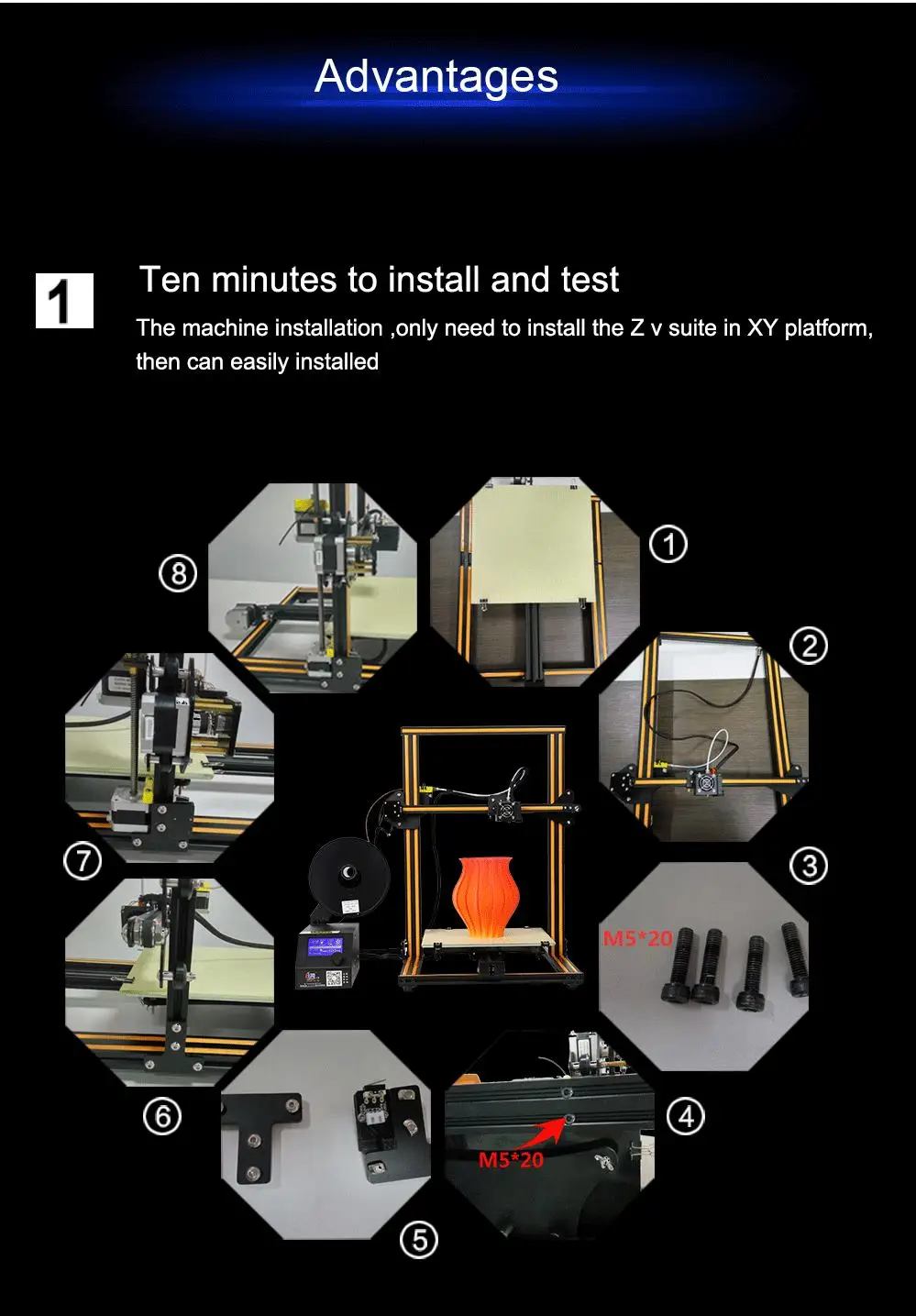 Advantages

1

Ten minutes to install and test

The machine installation ,only need to install the Z v suite in XY platform, then can easily installed

⑧

①

②

⑦

③

M5*20

⑥

④

M5*20

⑤