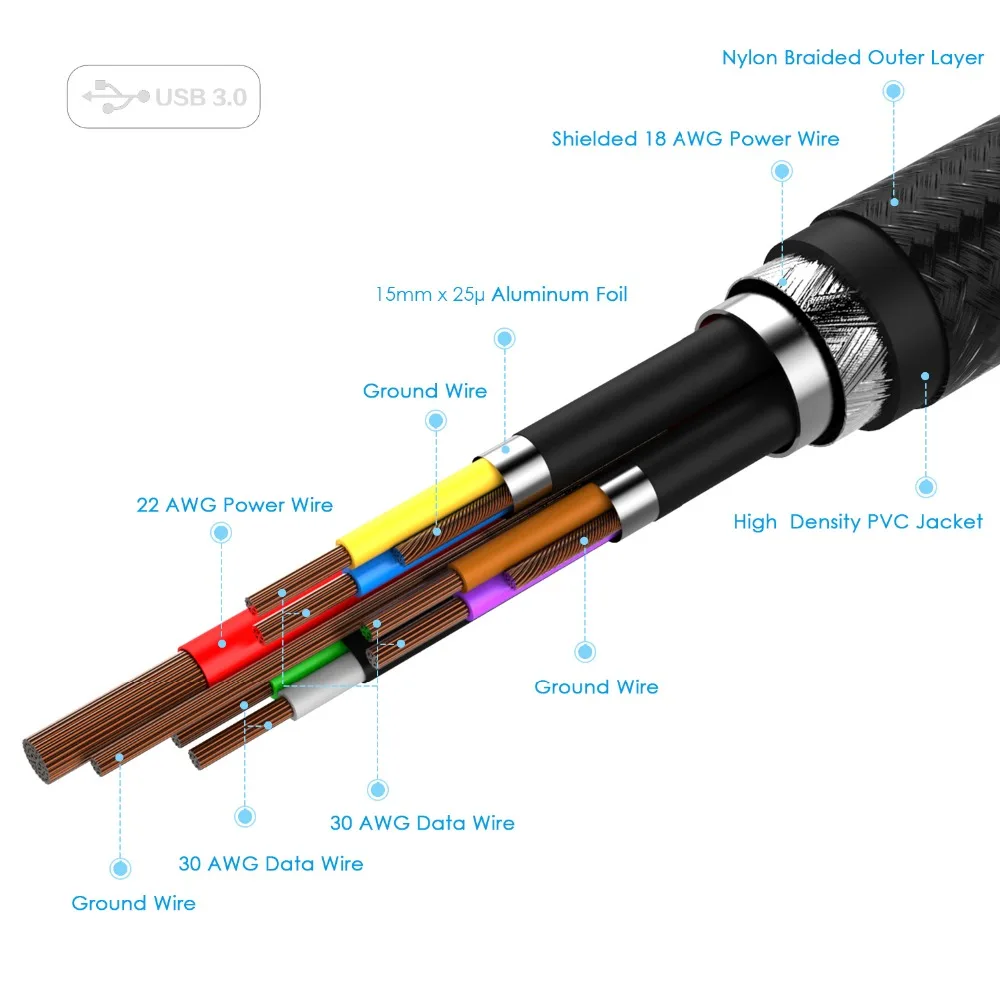 USB 3.0

Nylon Braided Outer Layer

Shielded 18 AWG Power Wire

15mm x 25μ Aluminum Foil

Ground Wire

22 AWG Power Wire

High Density PVC Jacket

Ground Wire

30 AWG Data Wire

30 AWG Data Wire

Ground Wire