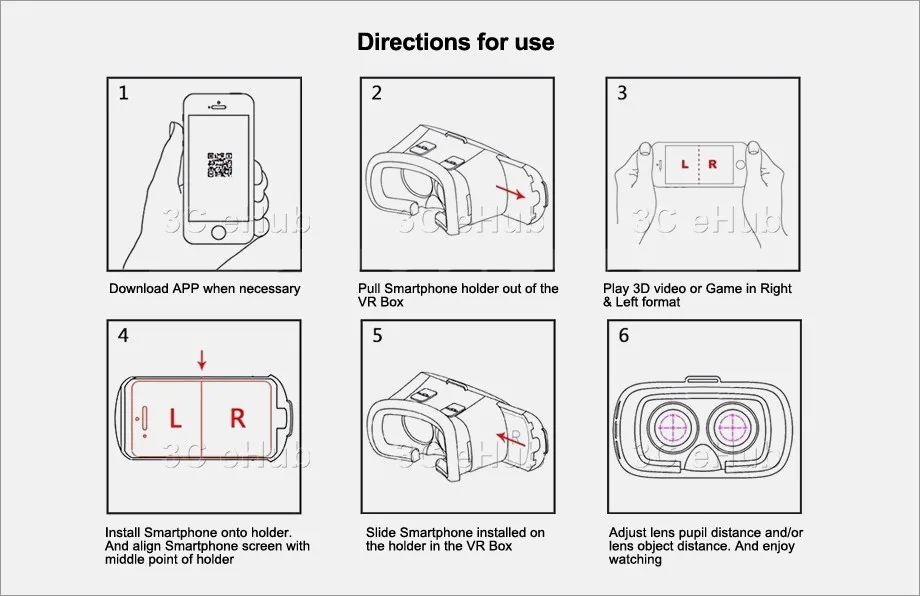 Directions for use

1

3C eHub

Download APP when necessary

2

3C eHub

Pull Smartphone holder out of the VR Box

3

L R

3C eHub

Play 3D video or Game in Right & Left format

4

L R

3C eHub

Install Smartphone onto holder. And align Smartphone screen with middle point of holder

5

3C eHub

Slide Smartphone installed on the holder in the VR Box

6

3C eHub

Adjust lens pupil distance and/or lens object distance. And enjoy watching