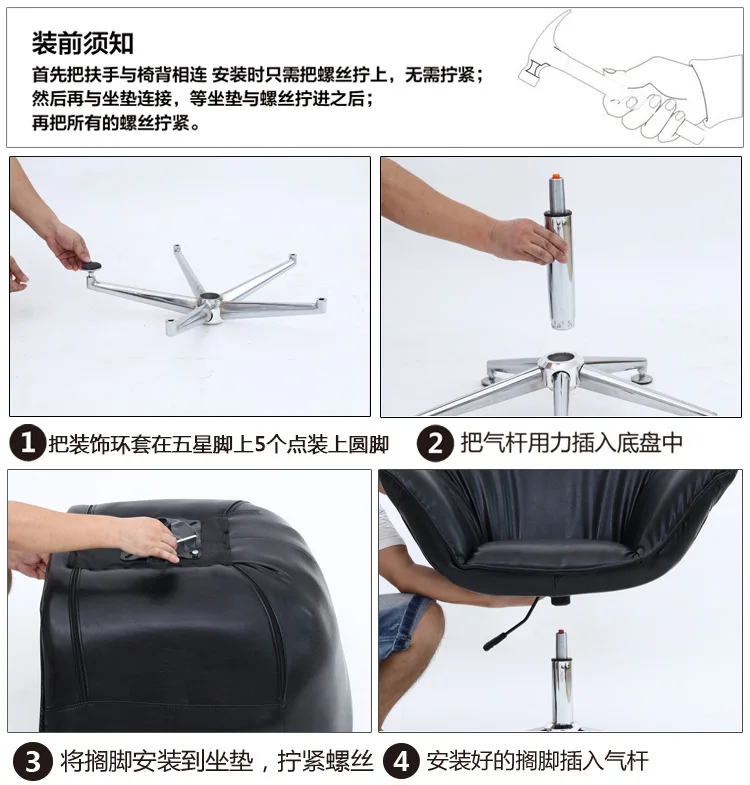 装前须知

首先把扶手与椅背相连 安装时只需把螺丝拧上，无需拧紧；
然后再与坐垫连接，等坐垫与螺丝拧进之后；
再把所有的螺丝拧紧。

1 把装饰环套在五星脚上5个点装上圆脚

2 把气杆用力插入底盘中

3 将搁脚安装到坐垫，拧紧螺丝

4 安装好的搁脚插入气杆