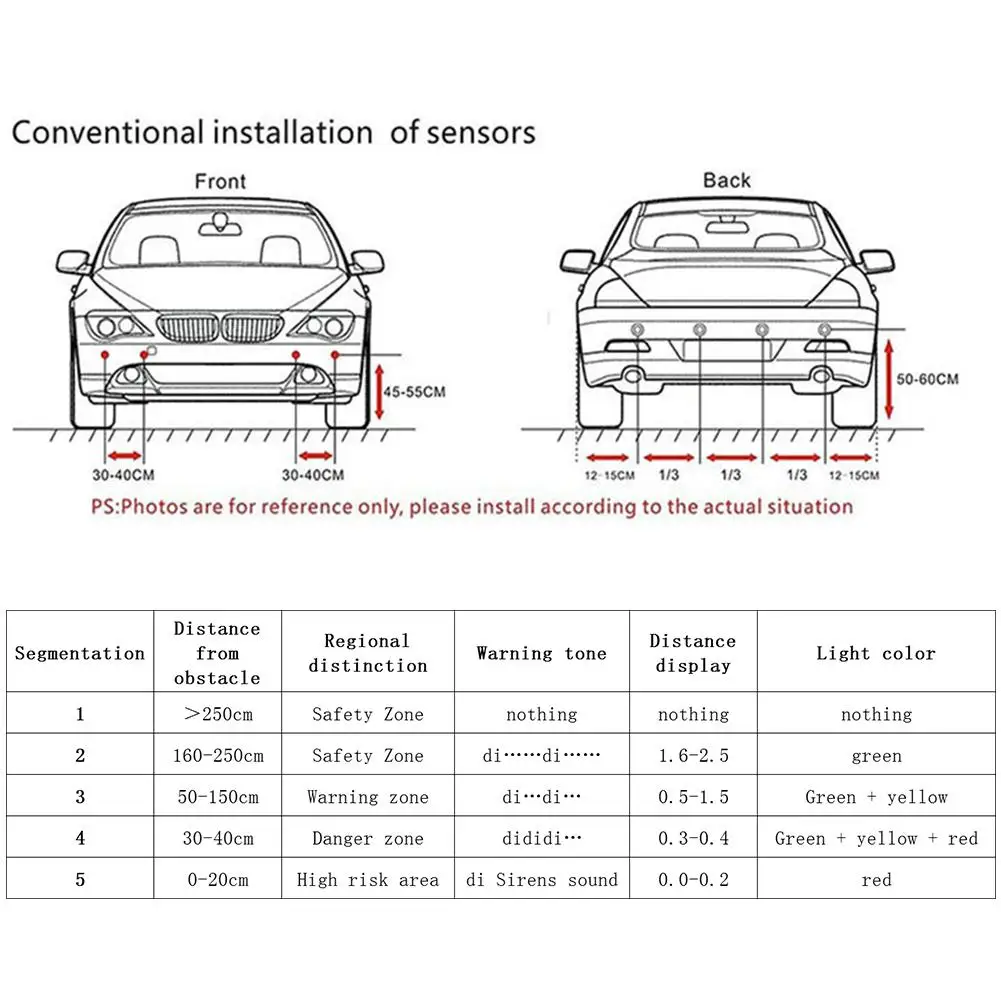 Conventional installation of sensors

Front

45-55CM

30-40CM

30-40CM

Back

50-60CM

12-15CM

1/3

1/3

1/3

12-15CM

PS:Photos are for reference only, please install according to the actual situation

| Segmentation | Distance from obstacle | Regional distinction | Warning tone | Distance display | Light color |
|---|---|---|---|---|---|
| 1 | >250cm | Safety Zone | nothing | nothing | nothing |
| 2 | 160-250cm | Safety Zone | di……di…… | 1.6-2.5 | green |
| 3 | 50-150cm | Warning zone | di…di… | 0.5-1.5 | Green + yellow |
| 4 | 30-40cm | Danger zone | dididi… | 0.3-0.4 | Green + yellow + red |
| 5 | 0-20cm | High risk area | di Sirens sound | 0.0-0.2 | red |