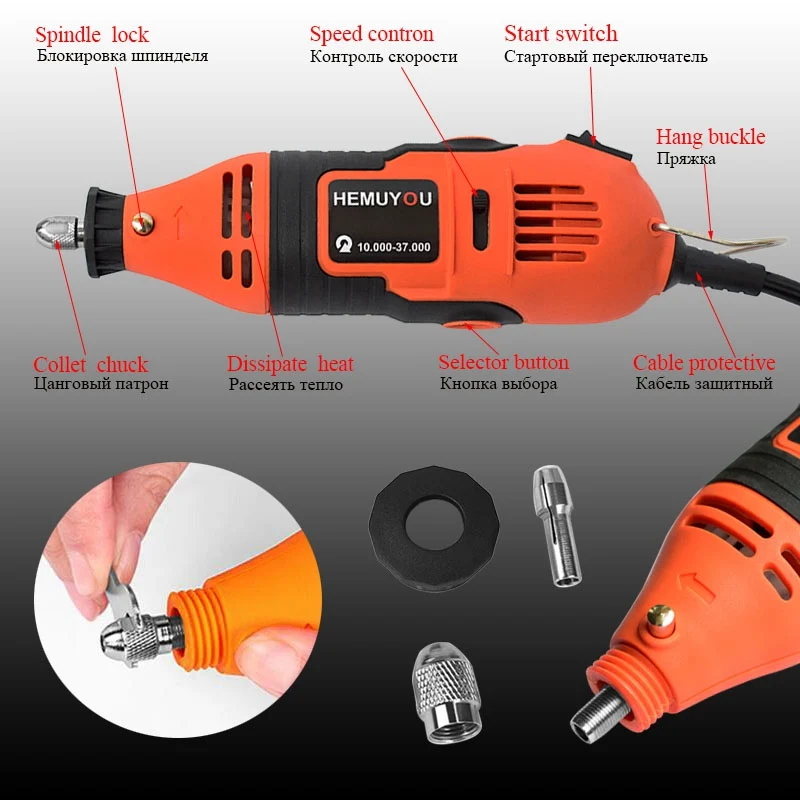 Spindle lock
Блокировка шпинделя

Speed contron
Контроль скорости

Start switch
Стартовый переключатель

Hang buckle
Пряжка

HEMUYOU

10.000-37.000

Collet chuck
Цанговый патрон

Dissipate heat
Рассеять тепло

Selector button
Кнопка выбора

Cable protective
Кабель защитный