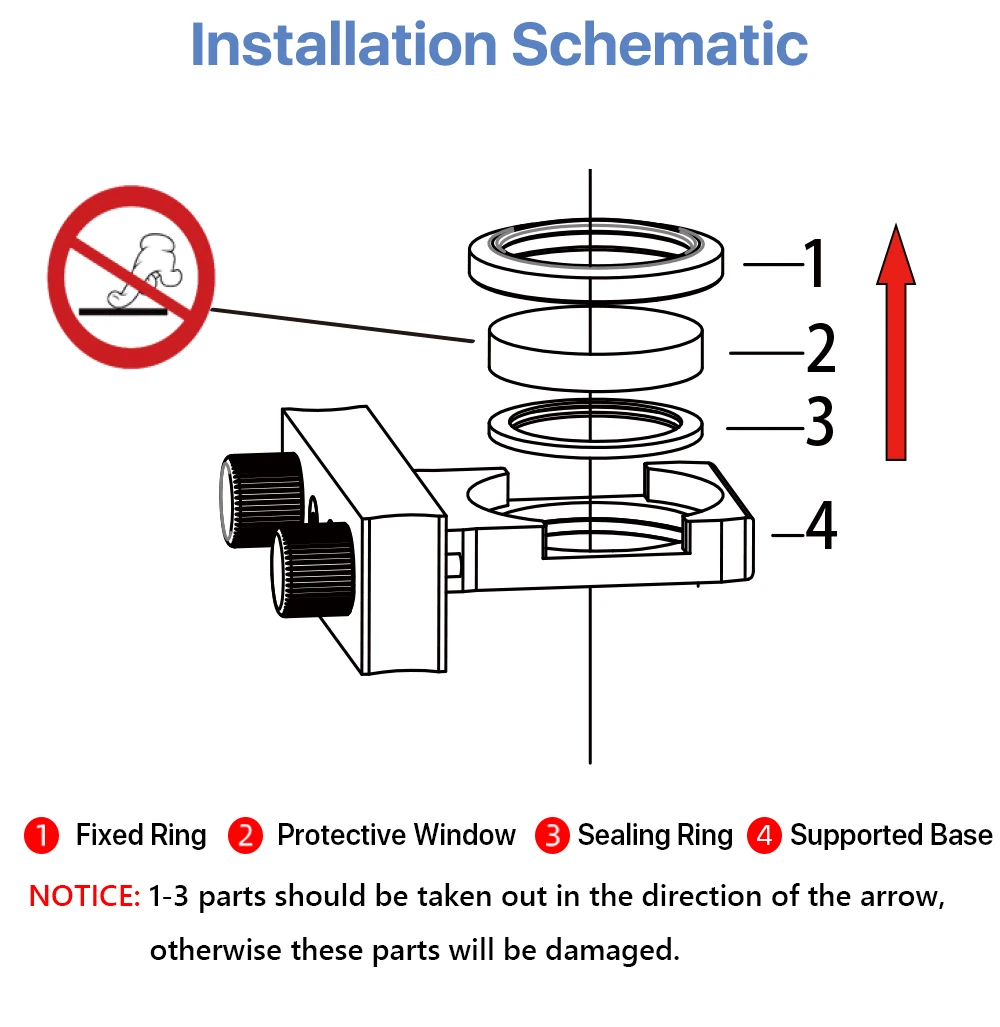 Installation Schematic

1
2
3
4

1 Fixed Ring 2 Protective Window 3 Sealing Ring 4 Supported Base

NOTICE: 1-3 parts should be taken out in the direction of the arrow, otherwise these parts will be damaged.