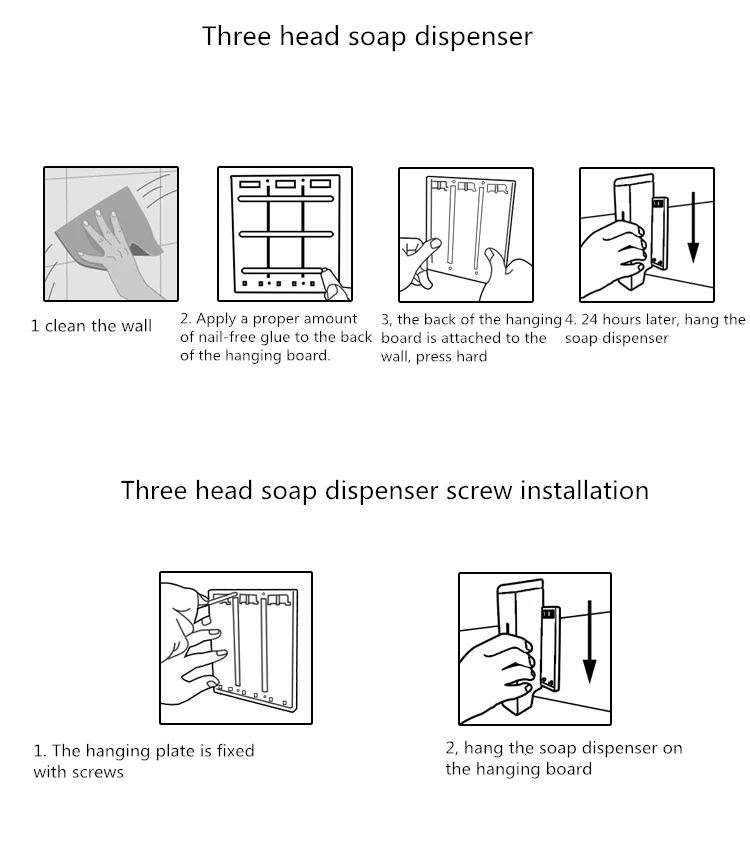 Three head soap dispenser

1 clean the wall

2. Apply a proper amount of nail-free glue to the back of the hanging board.

3, the back of the hanging board is attached to the wall, press hard

4. 24 hours later, hang the soap dispenser

Three head soap dispenser screw installation

1. The hanging plate is fixed with screws

2, hang the soap dispenser on the hanging board