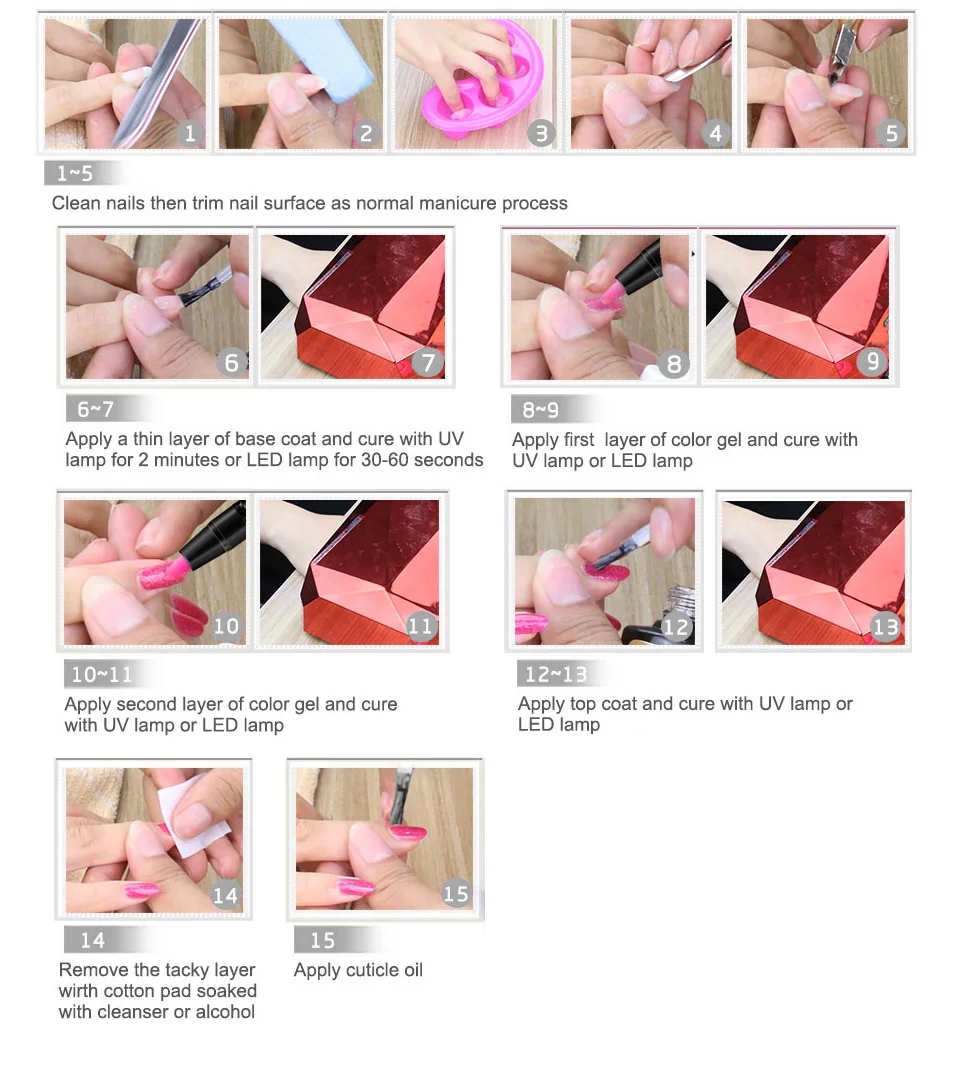 1 2 3 4 5

1~5

Clean nails then trim nail surface as normal manicure process

6 7

6~7

Apply a thin layer of base coat and cure with UV lamp for 2 minutes or LED lamp for 30-60 seconds

8 9

8~9

Apply first  layer of color gel and cure with UV lamp or LED lamp

10 11

10~11

Apply second layer of color gel and cure with UV lamp or LED lamp

12 13

12~13

Apply top coat and cure with UV lamp or LED lamp

14

14

Remove the tacky layer wirth cotton pad soaked with cleanser or alcohol

15

15

Apply cuticle oil