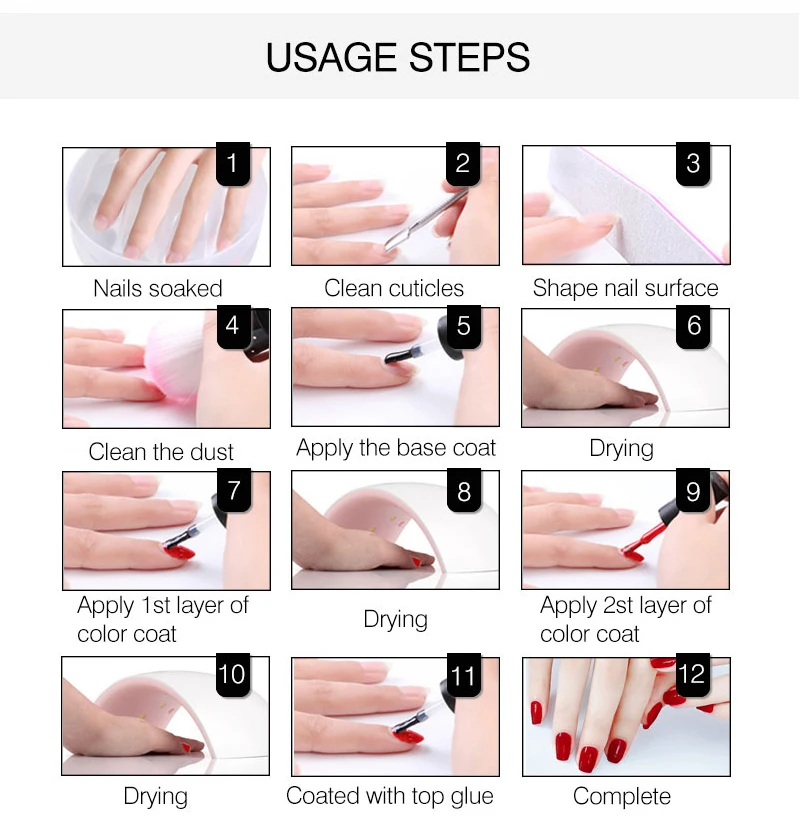 USAGE STEPS

1
Nails soaked

2
Clean cuticles

3
Shape nail surface

4
Clean the dust

5
Apply the base coat

6
Drying

7
Apply 1st layer of color coat

8
Drying

9
Apply 2st layer of color coat

10
Drying

11
Coated with top glue

12
Complete