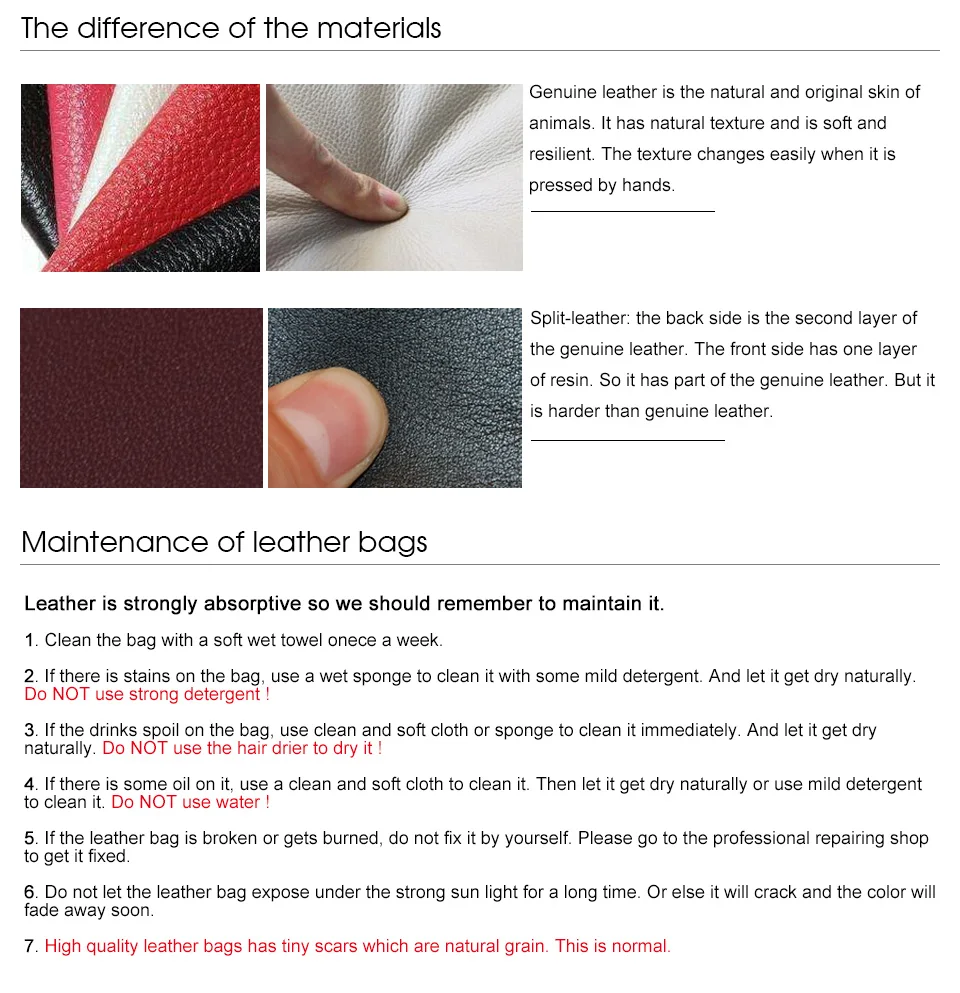 The difference of the materials

Genuine leather is the natural and original skin of animals. It has natural texture and is soft and resilient. The texture changes easily when it is pressed by hands.

Split-leather: the back side is the second layer of the genuine leather. The front side has one layer of resin. So it has part of the genuine leather. But it is harder than genuine leather.

Maintenance of leather bags

Leather is strongly absorptive so we should remember to maintain it.

1. Clean the bag with a soft wet towel onece a week.

2. If there is stains on the bag, use a wet sponge to clean it with some mild detergent. And let it get dry naturally. Do NOT use strong detergent !

3. If the drinks spoil on the bag, use clean and soft cloth or sponge to clean it immediately. And let it get dry naturally. Do NOT use the hair drier to dry it !

4. If there is some oil on it, use a clean and soft cloth to clean it. Then let it get dry naturally or use mild detergent to clean it. Do NOT use water !

5. If the leather bag is broken or gets burned, do not fix it by yourself. Please go to the professional repairing shop to get it fixed.

6. Do not let the leather bag expose under the strong sun light for a long time. Or else it will crack and the color will fade away soon.

7. High quality leather bags has tiny scars which are natural grain. This is normal.