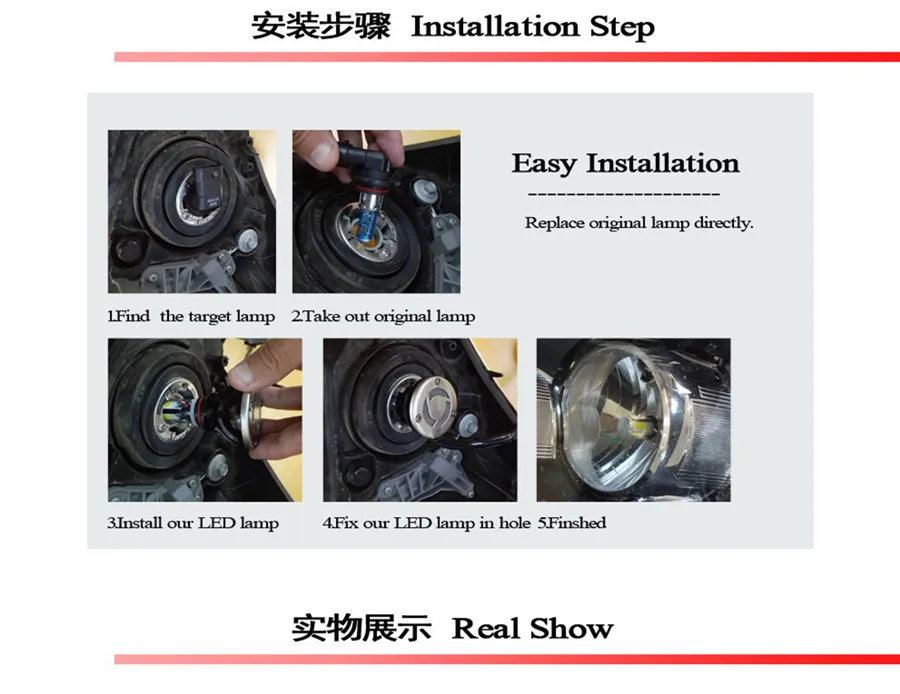 安装步骤 Installation Step

Easy Installation

--------------------

Replace original lamp directly.

1.Find the target lamp 2.Take out original lamp

3.Install our LED lamp 4.Fix our LED lamp in hole 5.Finshed

实物展示 Real Show