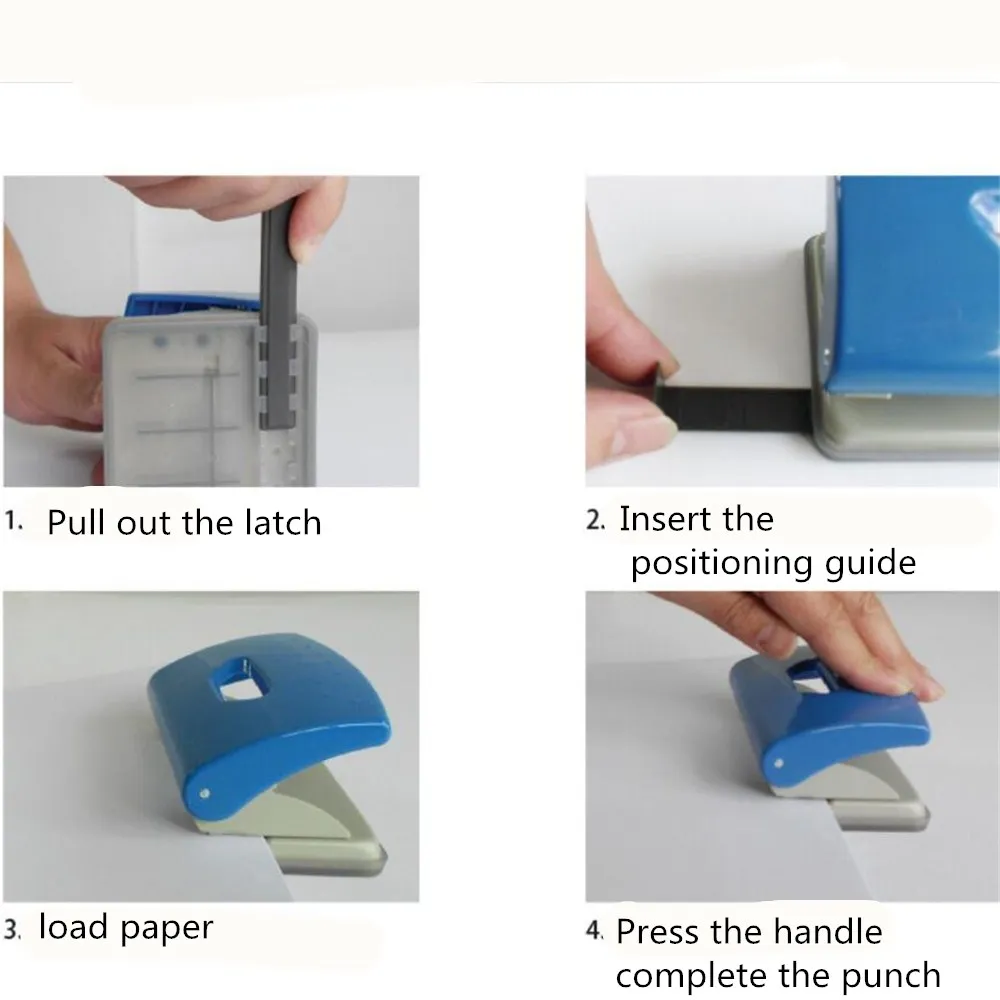 1. Pull out the latch

2. Insert the positioning guide

3. load paper

4. Press the handle complete the punch